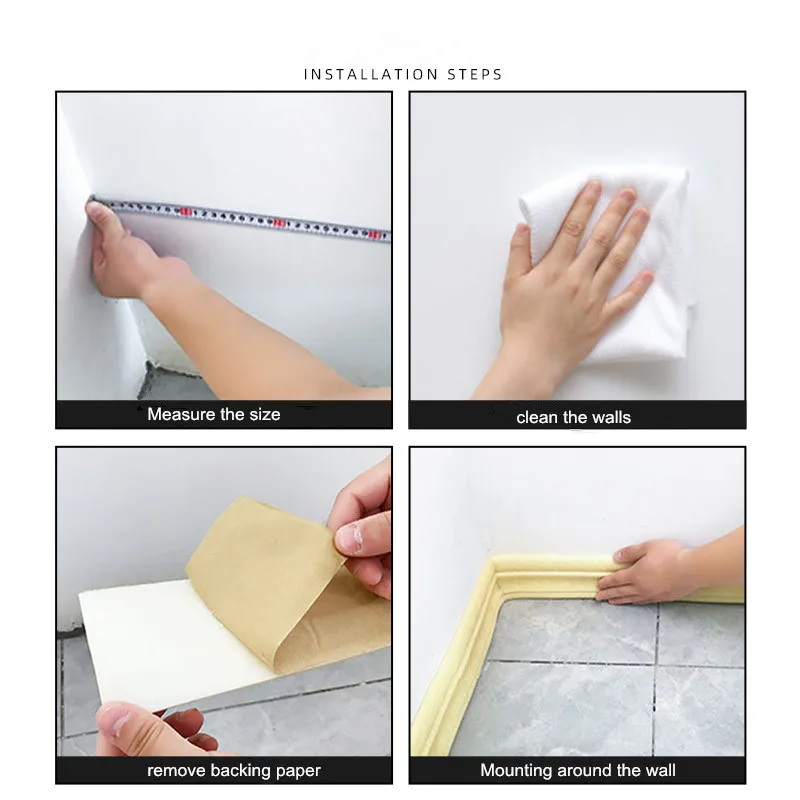 INSTALLATION STEPS

Measure the size

clean the walls

remove backing paper

Mounting around the wall