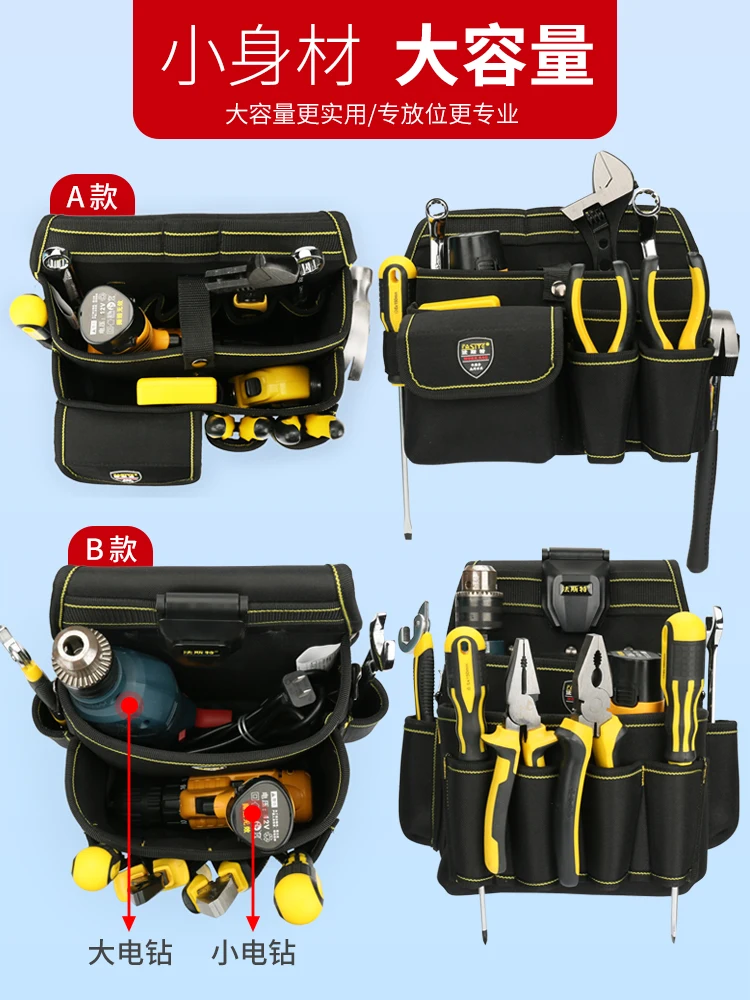 小身材 大容量

大容量更实用/专放位更专业

A款

B款

大电钻 小电钻