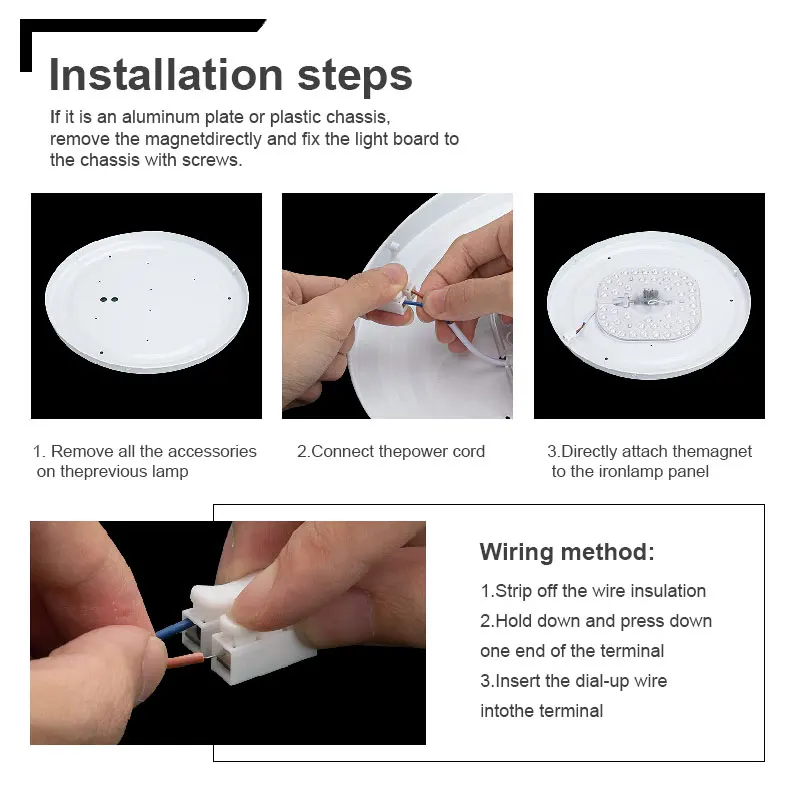 Installation steps

If it is an aluminum plate or plastic chassis, remove the magnetdirectly and fix the light board to the chassis with screws.

1. Remove all the accessories on theprevious lamp

2.Connect thepower cord

3.Directly attach themagnet to the ironlamp panel

Wiring method:

1.Strip off the wire insulation
2.Hold down and press down one end of the terminal
3.Insert the dial-up wire intothe terminal