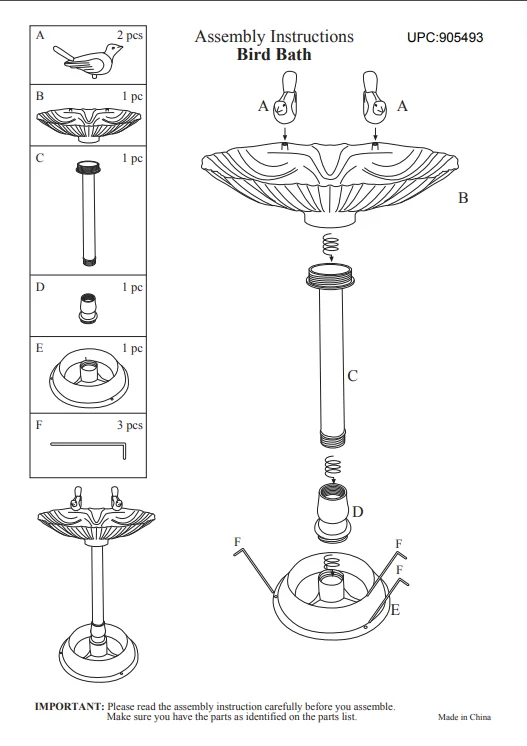 | A | 2 pcs |
|---|---|
| B | 1 pc |
| C | 1 pc |
| D | 1 pc |
| E | 1 pc |
| F | 3 pcs |

Assembly Instructions
Bird Bath

UPC:905493

A A

B

C

D

F F F

E

IMPORTANT: Please read the assembly instruction carefully before you assemble. Make sure you have the parts as identified on the parts list.

Made in China