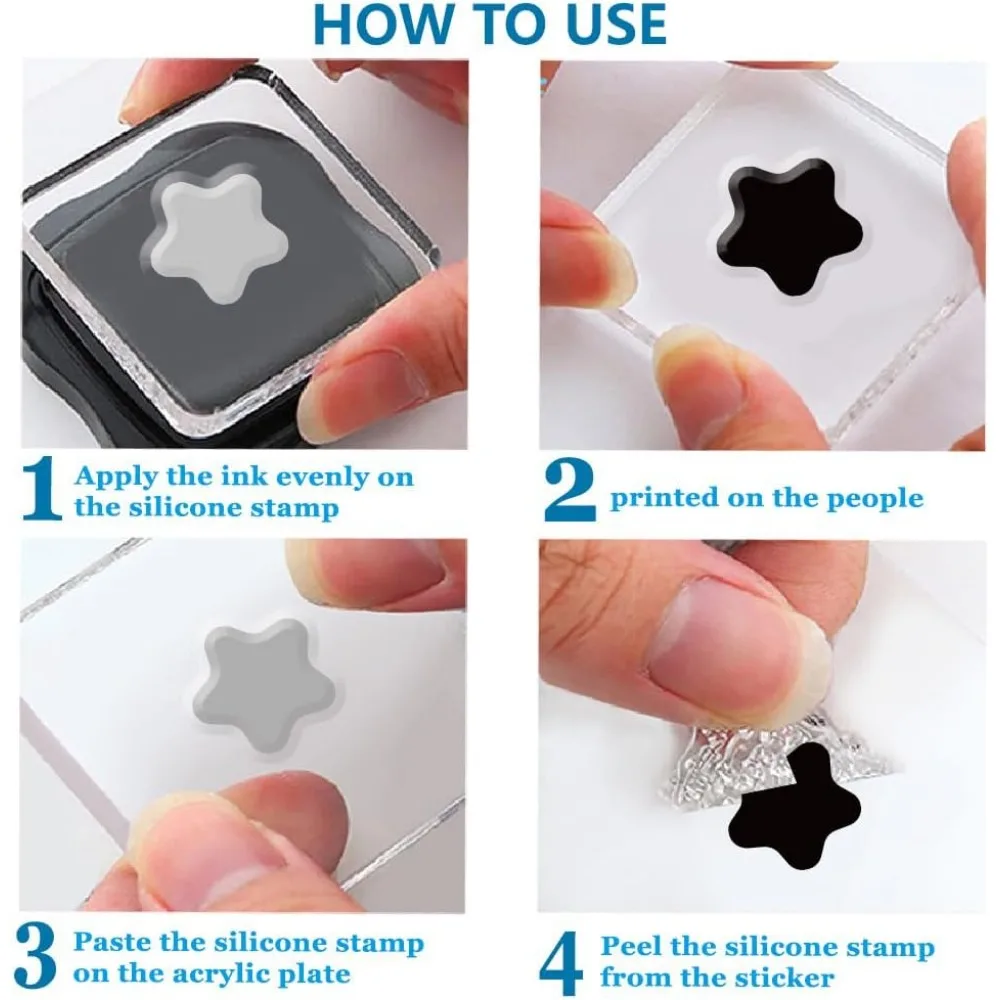 HOW TO USE

1 Apply the ink evenly on the silicone stamp

2 printed on the people

3 Paste the silicone stamp on the acrylic plate

4 Peel the silicone stamp from the sticker