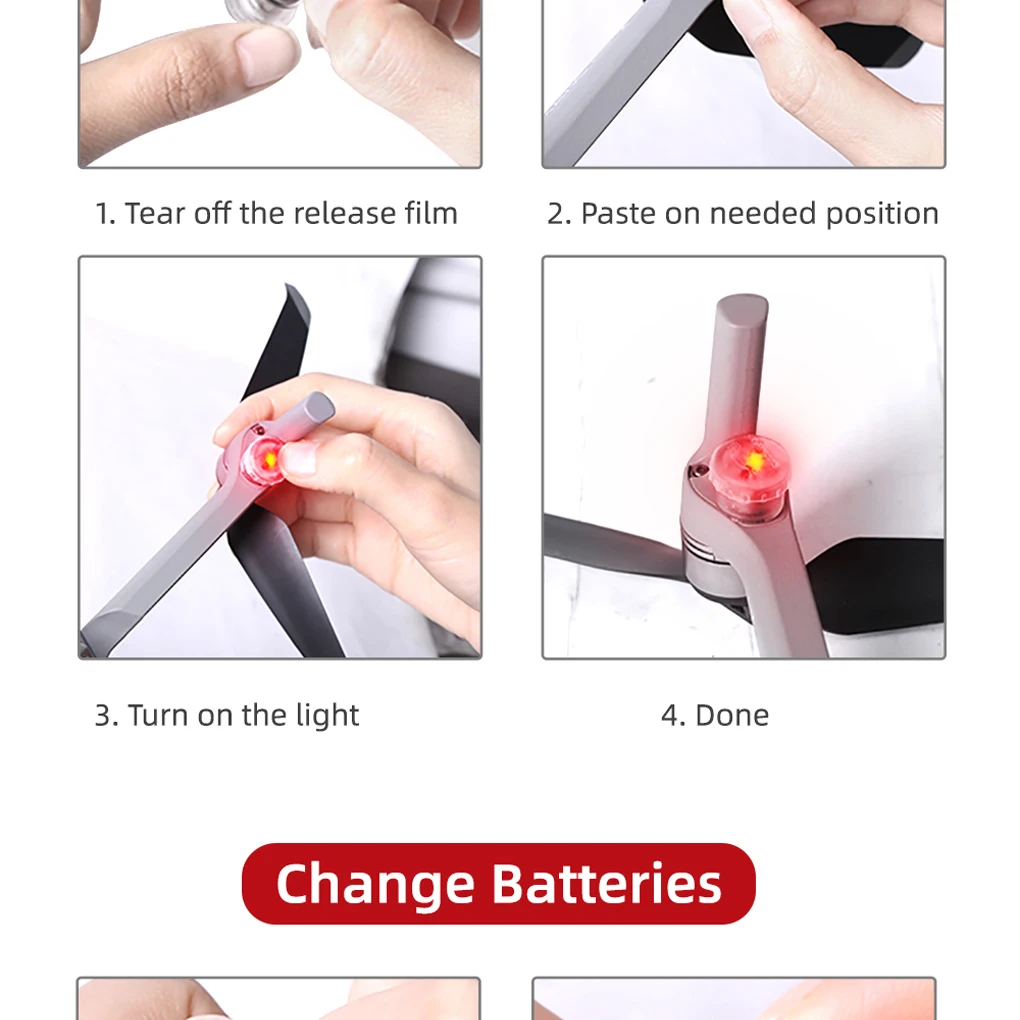 1. Tear off the release film

2. Paste on needed position

3. Turn on the light

4. Done

Change Batteries