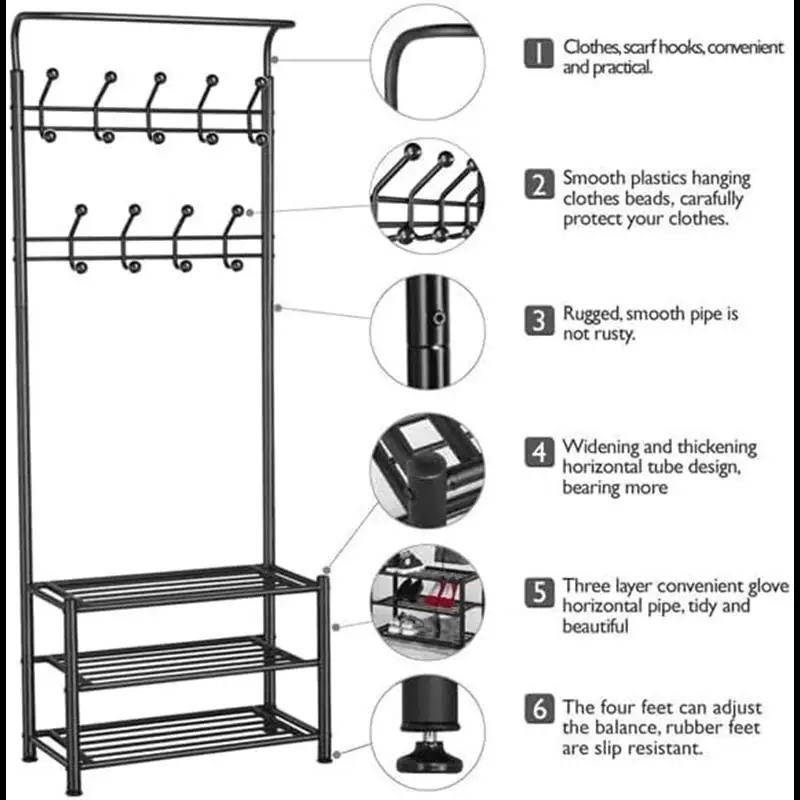 1 Clothes, scarf hooks, convenient and practical.

2 Smooth plastics hanging clothes beads, carafully protect your clothes.

3 Rugged, smooth pipe is not rusty.

4 Widening and thickening horizontal tube design, bearing more

5 Three layer convenient glove horizontal pipe, tidy and beautiful

6 The four feet can adjust the balance, rubber feet are slip resistant.