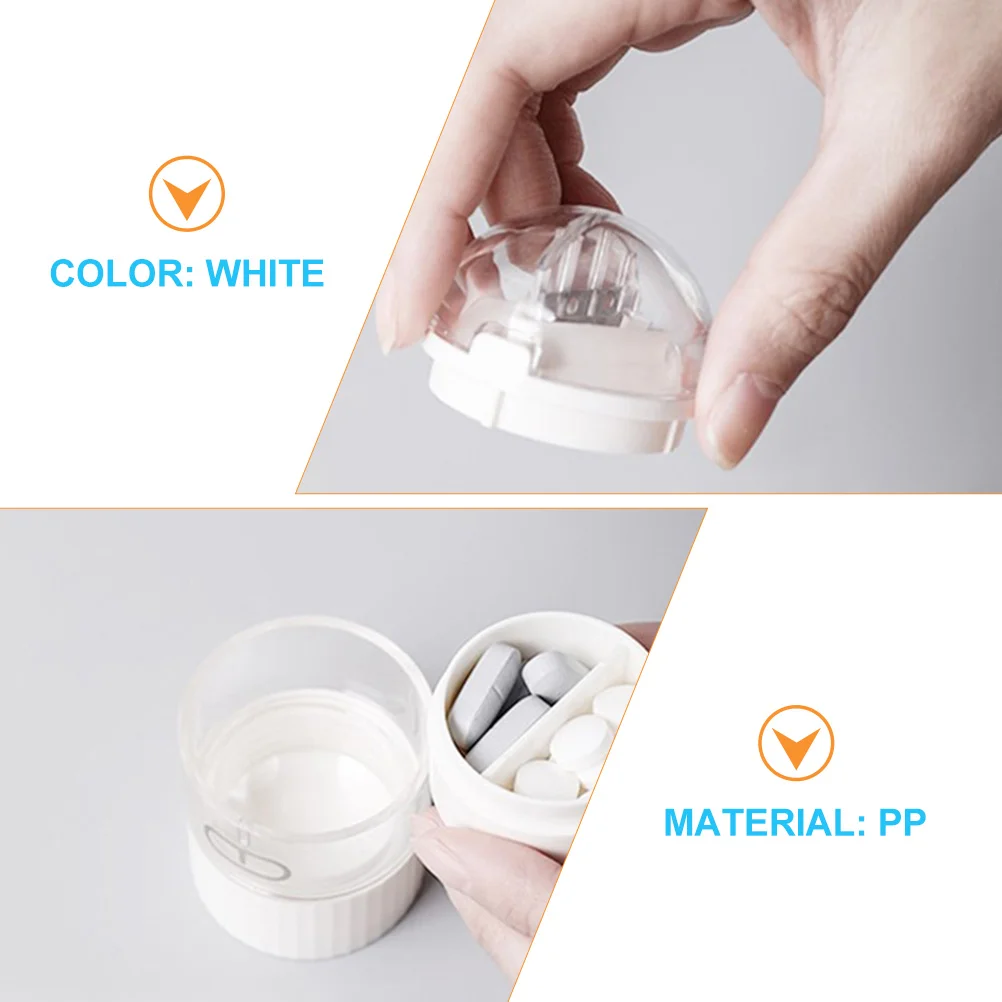 COLOR: WHITE

MATERIAL: PP