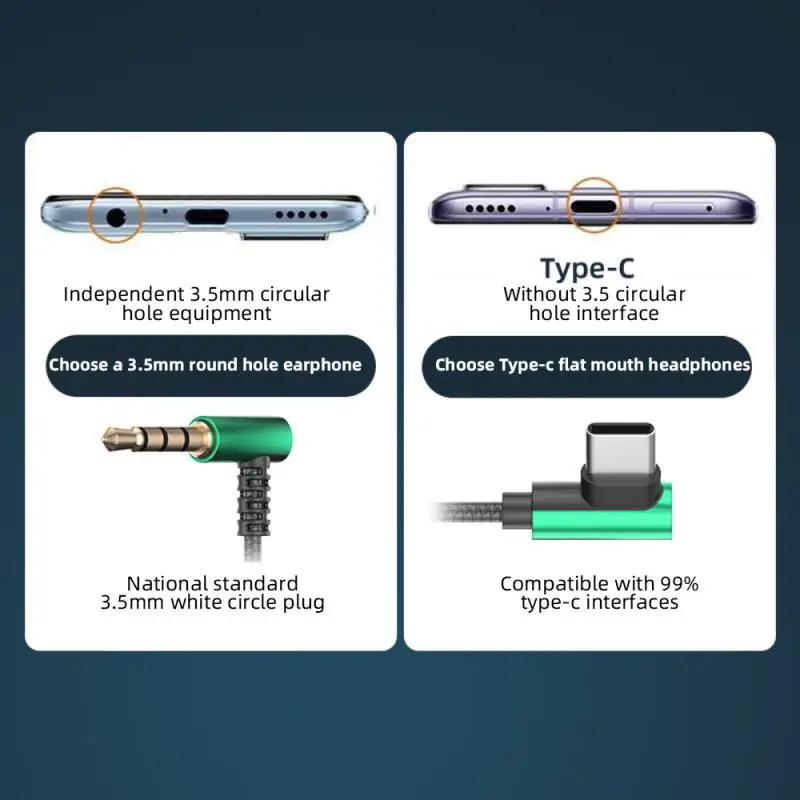 Independent 3.5mm circular hole equipment

Choose a 3.5mm round hole earphone

National standard 3.5mm white circle plug

Type-C

Without 3.5 circular hole interface

Choose Type-c flat mouth headphones

Compatible with 99% type-c interfaces