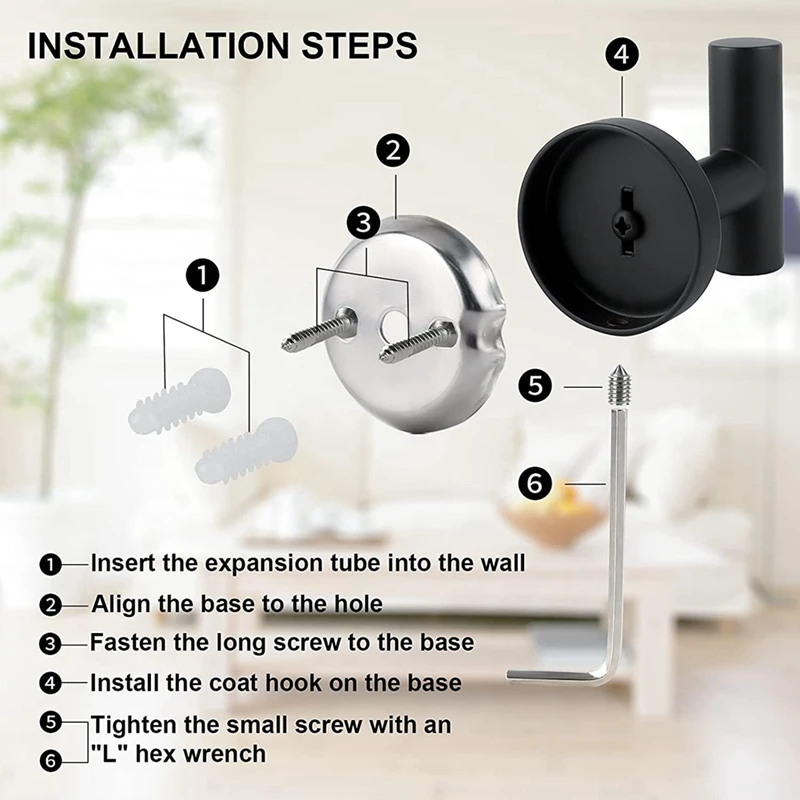 INSTALLATION STEPS

4

2

3

1

5

6

1 Insert the expansion tube into the wall
2 Align the base to the hole
3 Fasten the long screw to the base
4 Install the coat hook on the base
5
6 Tighten the small screw with an "L" hex wrench