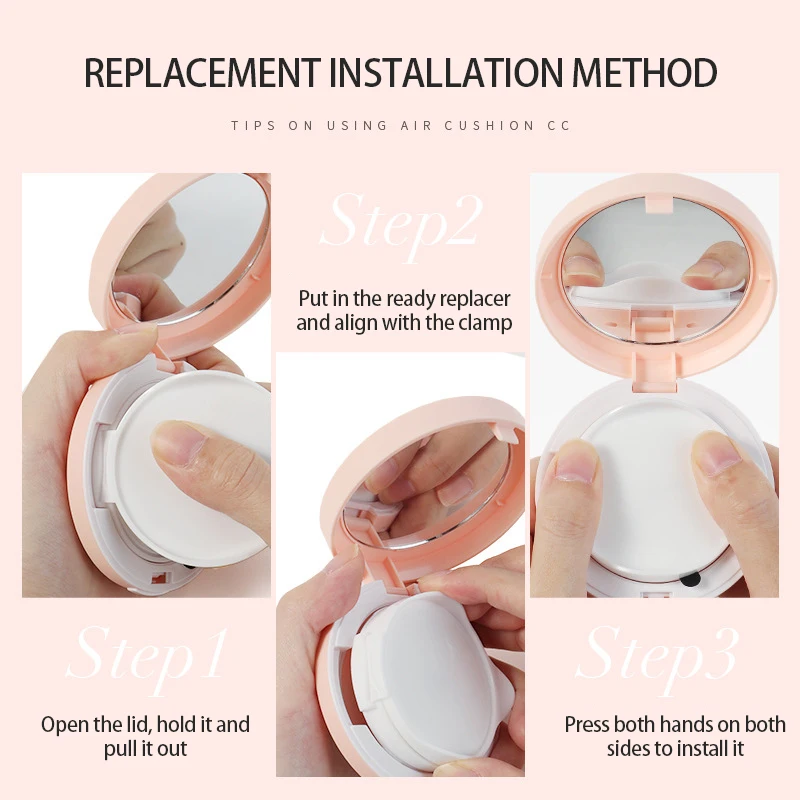 REPLACEMENT INSTALLATION METHOD

TIPS ON USING AIR CUSHION CC

Step1

Open the lid, hold it and pull it out

Step2

Put in the ready replacer and align with the clamp

Step3

Press both hands on both sides to install it