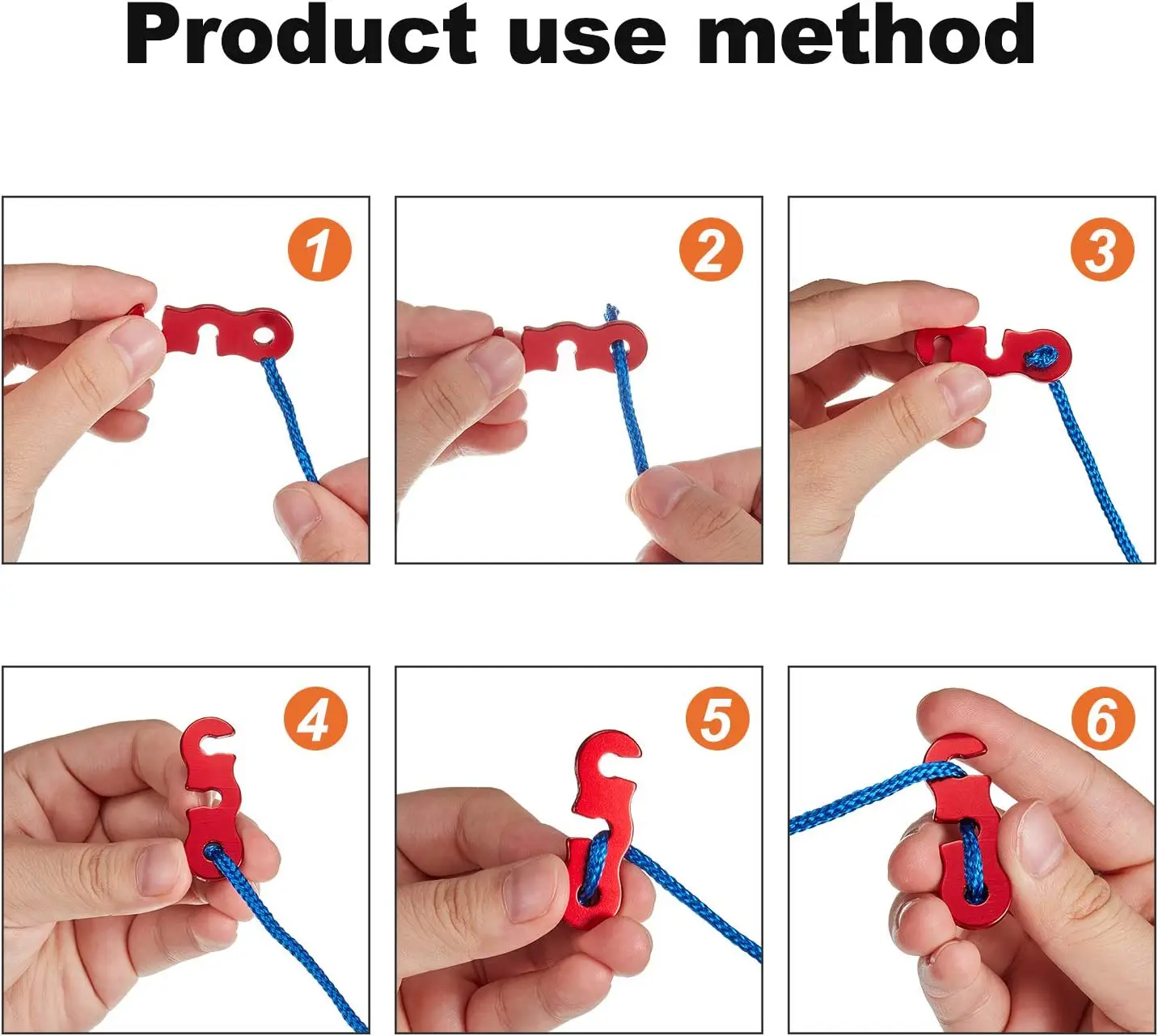 Product use method

1

2

3

4

5

6