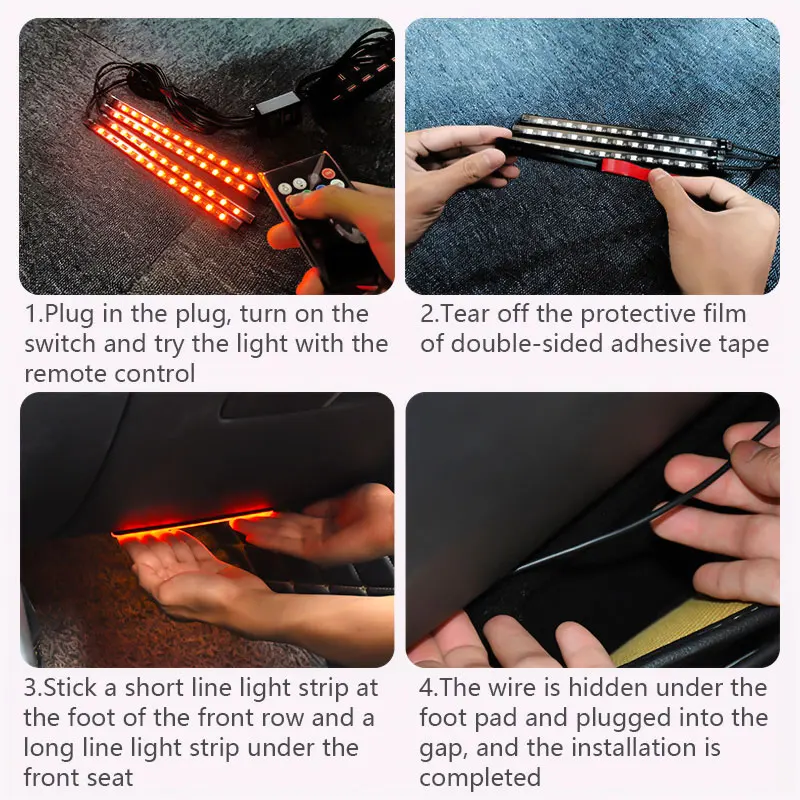 1.Plug in the plug, turn on the switch and try the light with the remote control

2.Tear off the protective film of double-sided adhesive tape

3.Stick a short line light strip at the foot of the front row and a long line light strip under the front seat

4.The wire is hidden under the foot pad and plugged into the gap, and the installation is completed