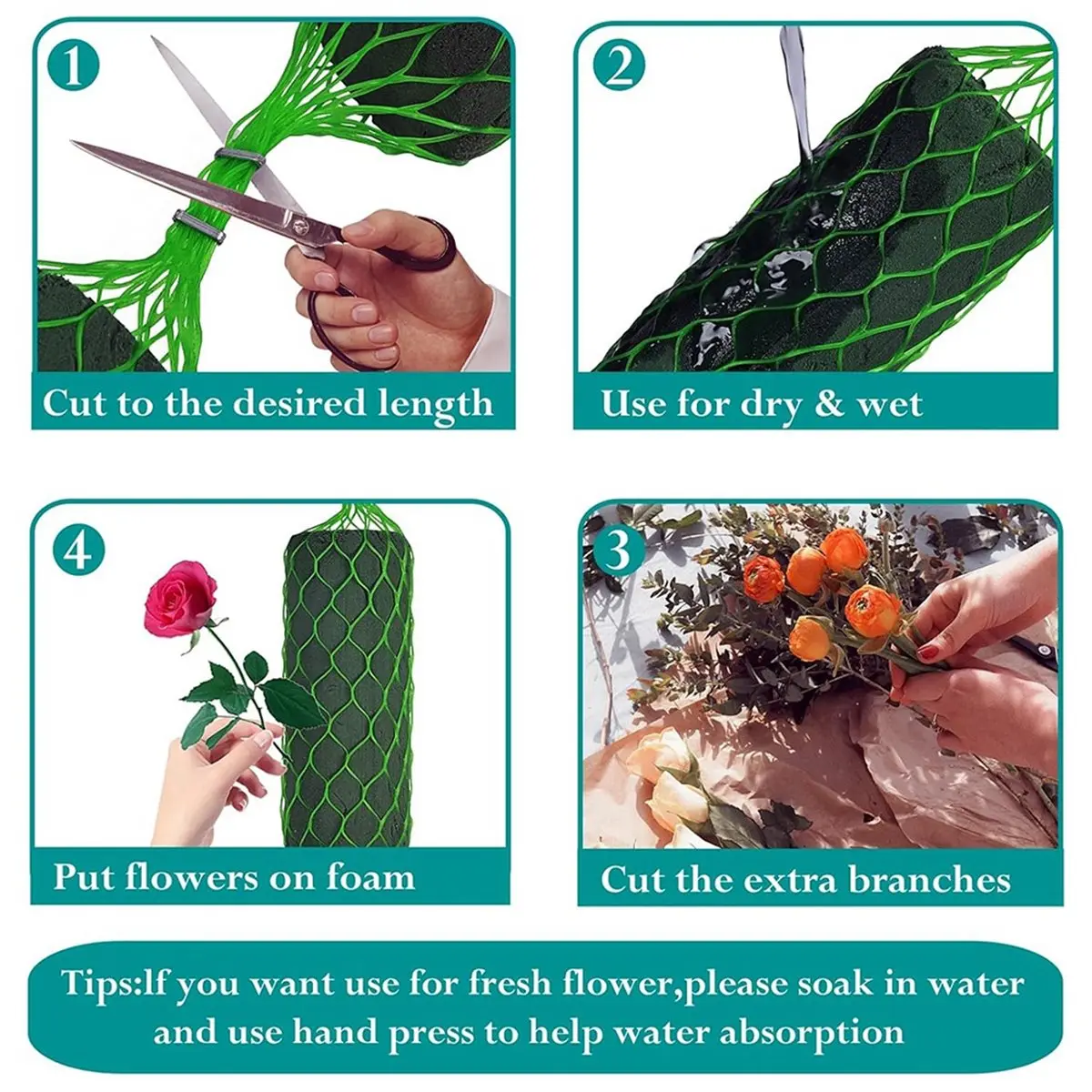 1

Cut to the desired length

2

Use for dry & wet

4

Put flowers on foam

3

Cut the extra branches

Tips:lf you want use for fresh flower,please soak in water and use hand press to help water absorption