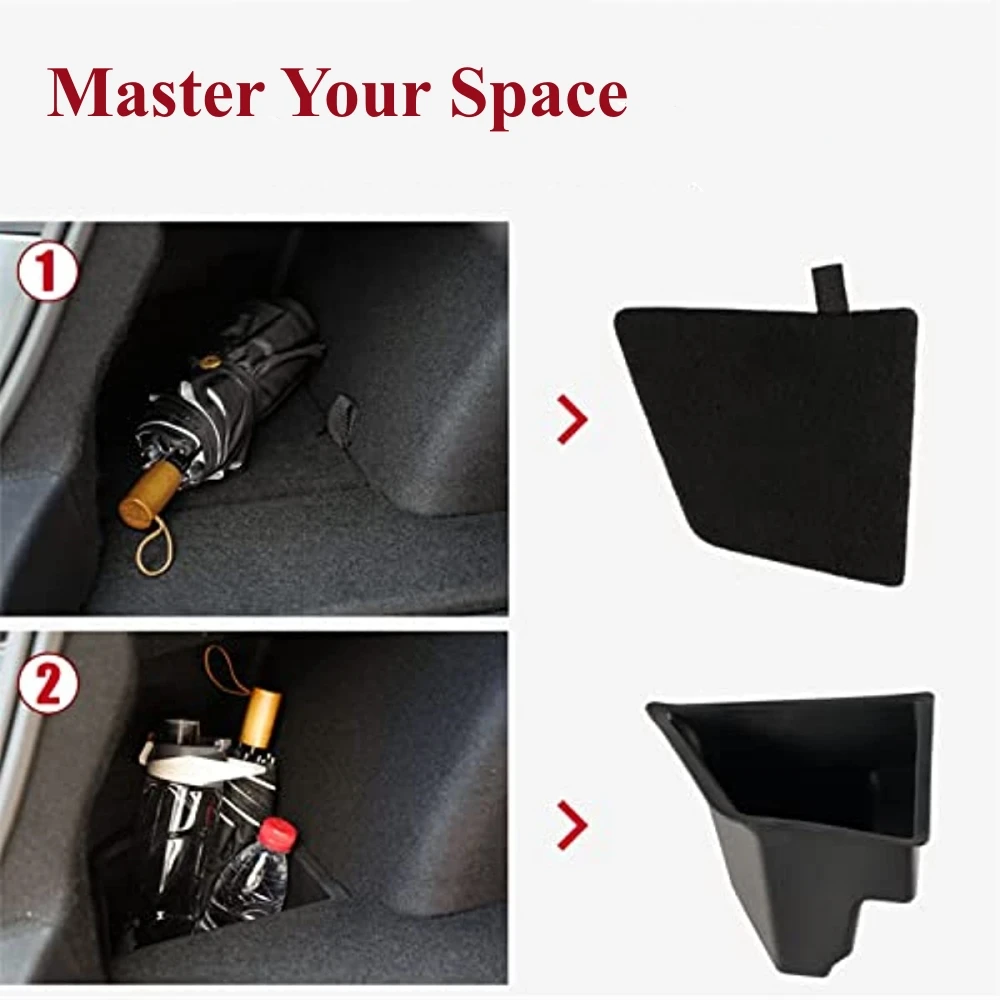 Master Your Space

1

2