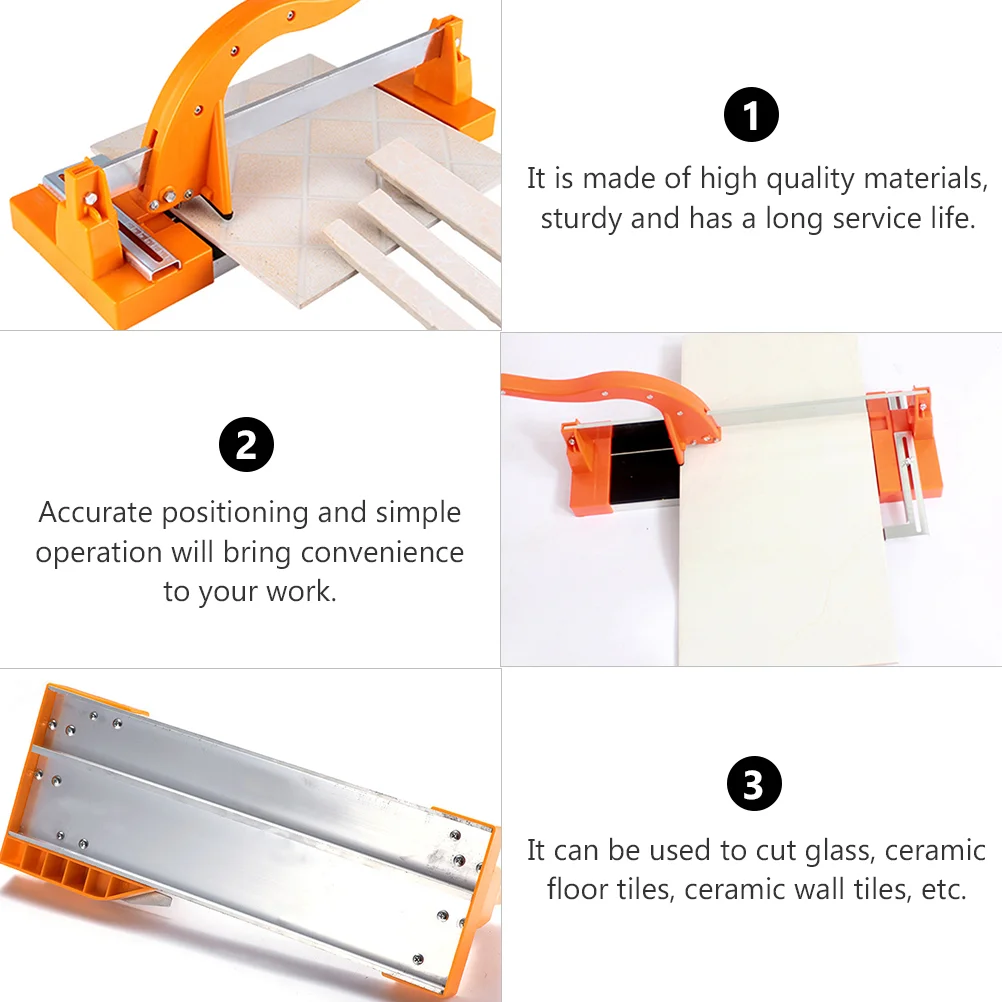 1

It is made of high quality materials, sturdy and has a long service life.

2

Accurate positioning and simple operation will bring convenience to your work.

3

It can be used to cut glass, ceramic floor tiles, ceramic wall tiles, etc.