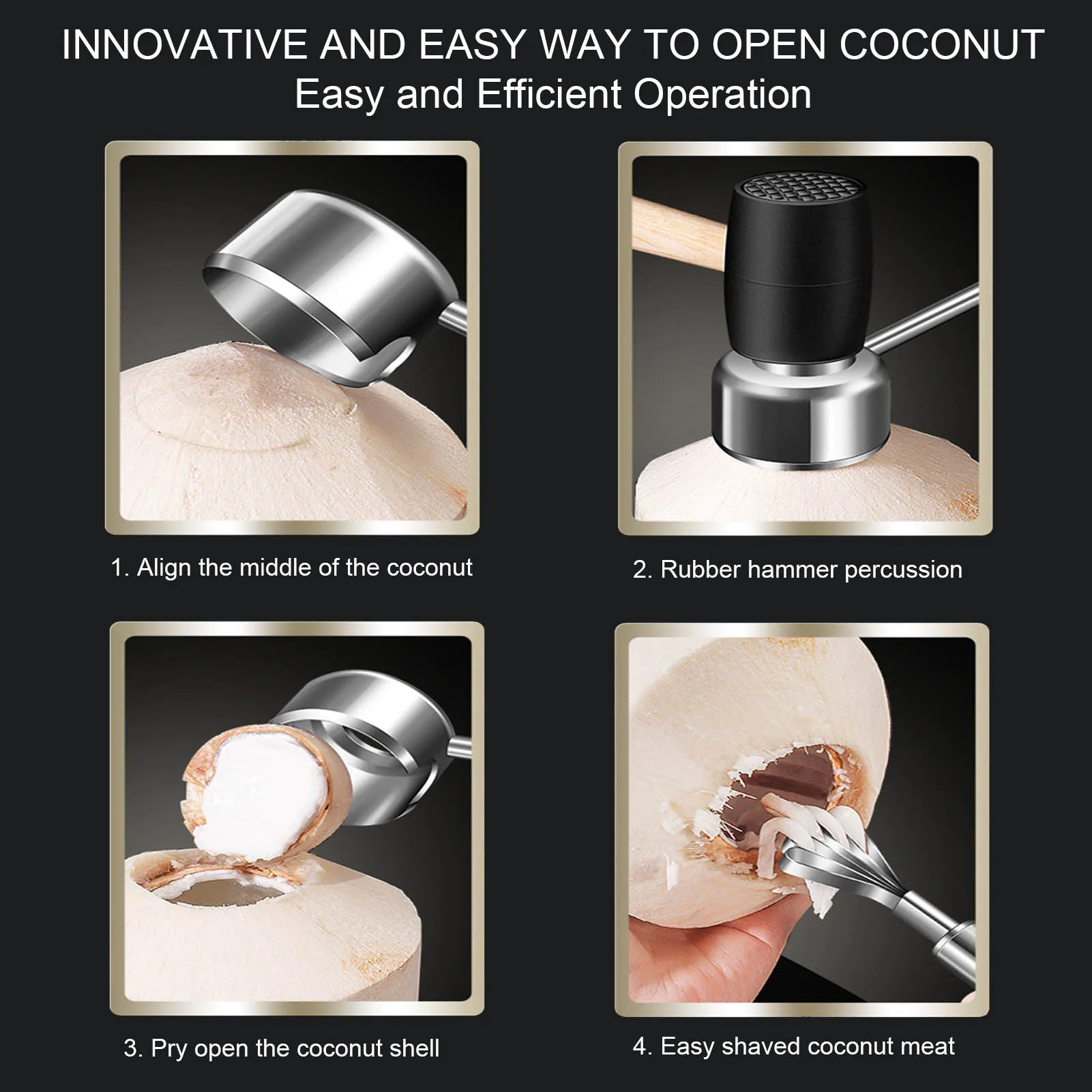 INNOVATIVE AND EASY WAY TO OPEN COCONUT
Easy and Efficient Operation

1. Align the middle of the coconut

2. Rubber hammer percussion

3. Pry open the coconut shell

4. Easy shaved coconut meat