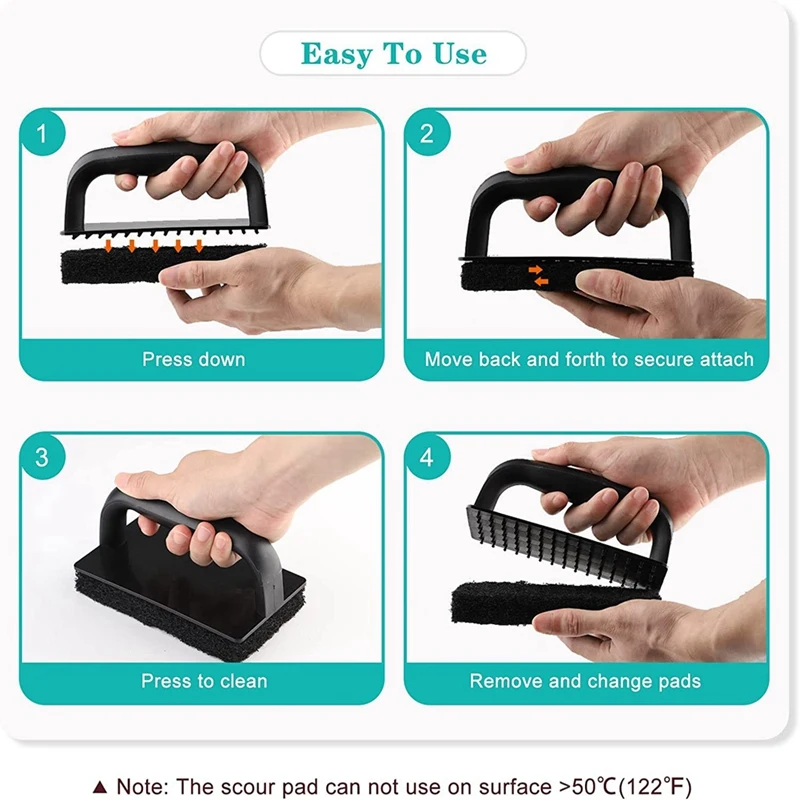 Easy To Use

1
Press down

2
Move back and forth to secure attach

3
Press to clean

4
Remove and change pads

▲ Note: The scour pad can not use on surface >50℃(122℉)