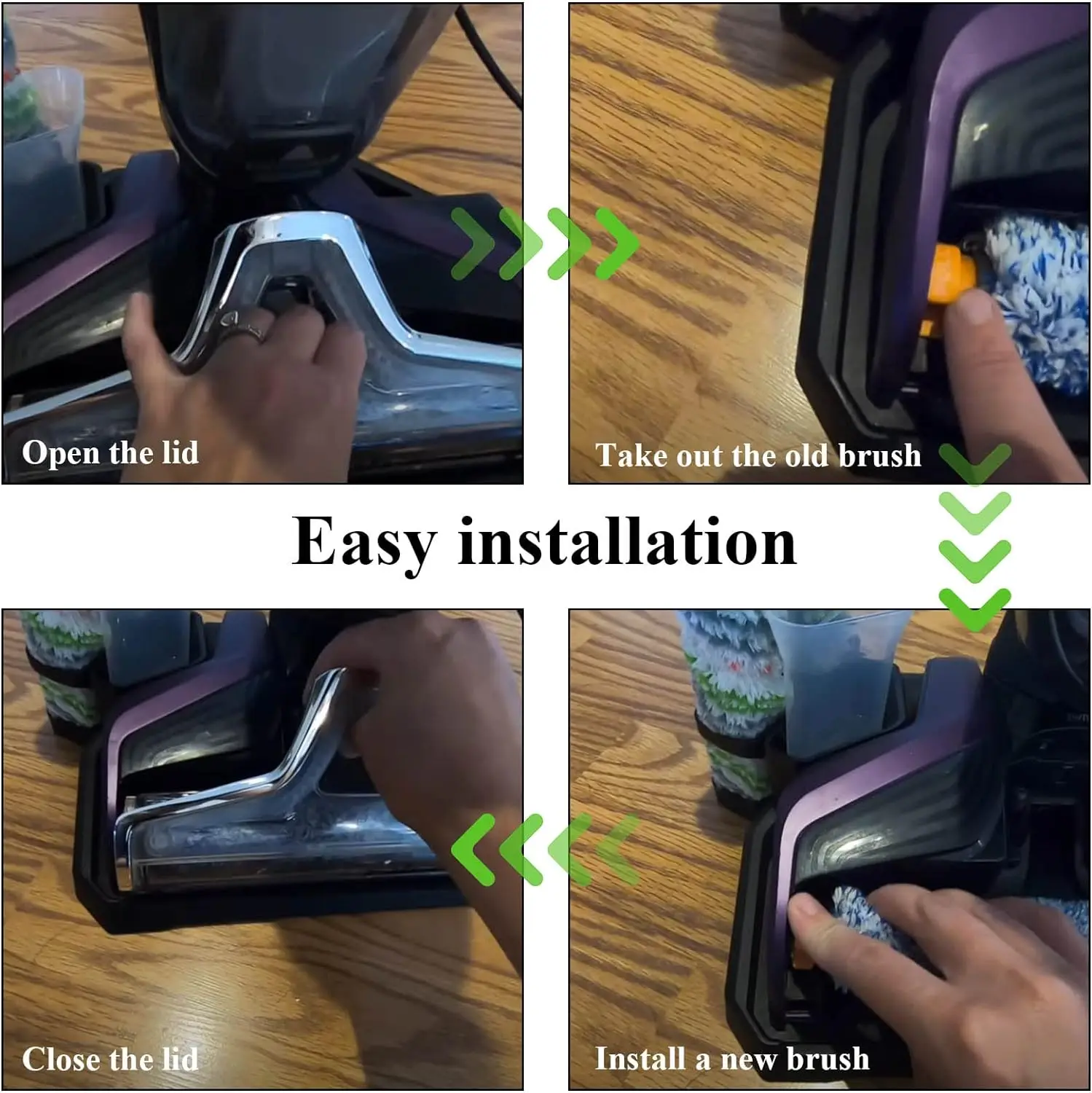 Open the lid

Take out the old brush

Easy installation

Close the lid

Install a new brush