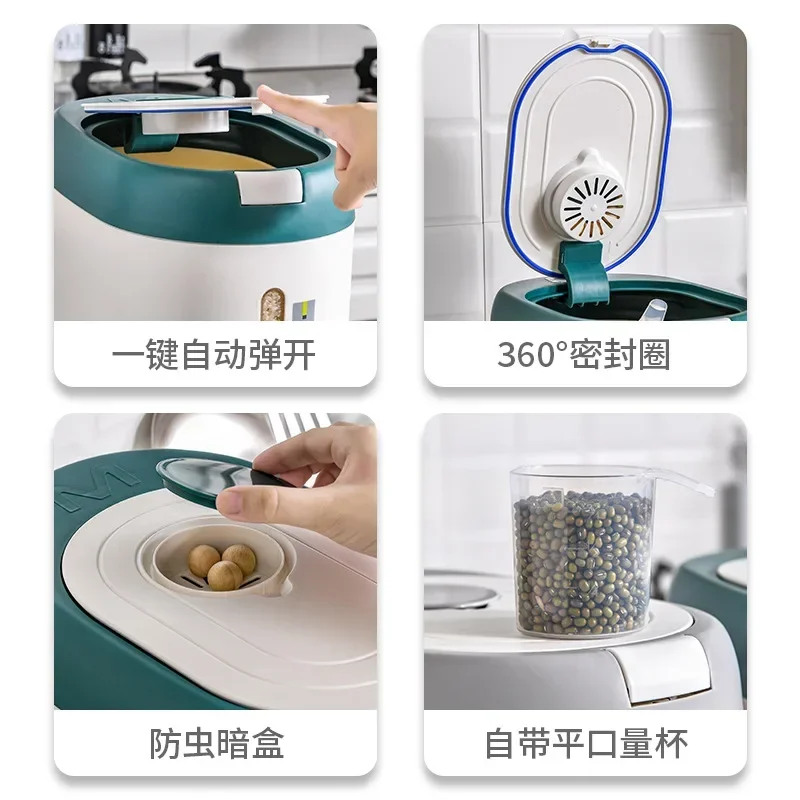 一键自动弹开

360°密封圈

防虫暗盒

自带平口量杯