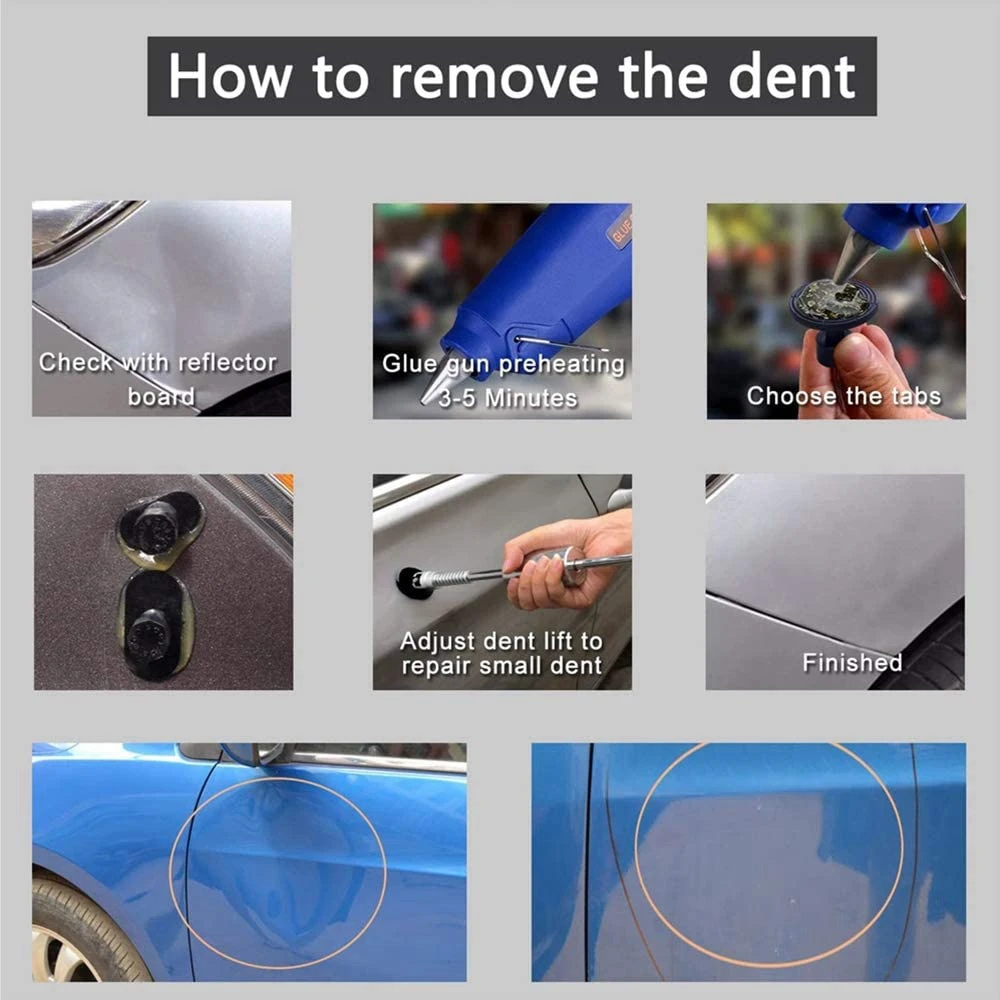 How to remove the dent

Check with reflector board

GLUE

Glue gun preheating 3-5 Minutes

Choose the tabs

Adjust dent lift to repair small dent

Finished