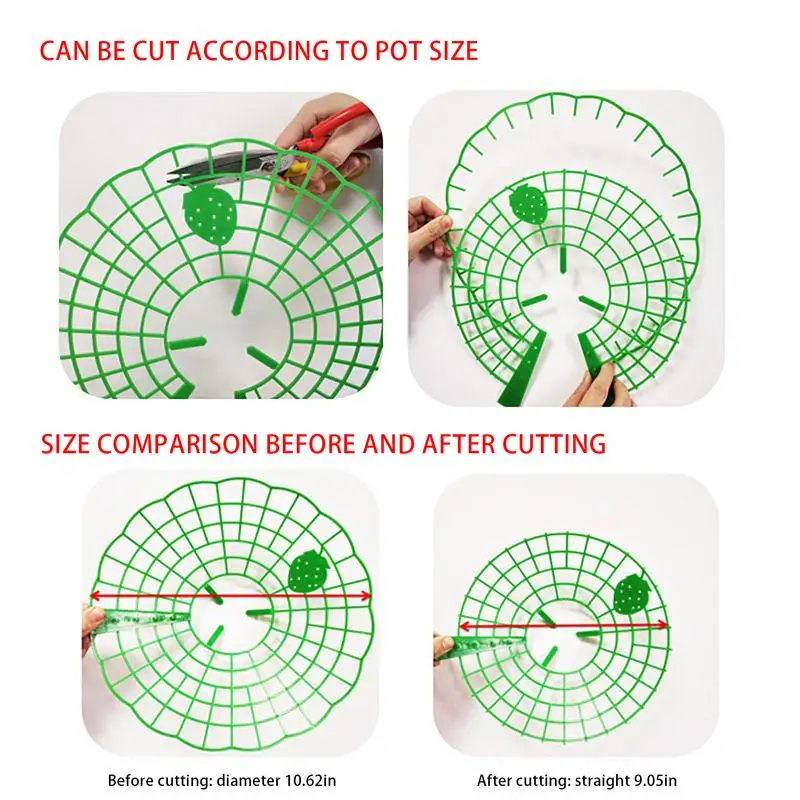 CAN BE CUT ACCORDING TO POT SIZE

SIZE COMPARISON BEFORE AND AFTER CUTTING

Before cutting: diameter 10.62in

After cutting: straight 9.05in