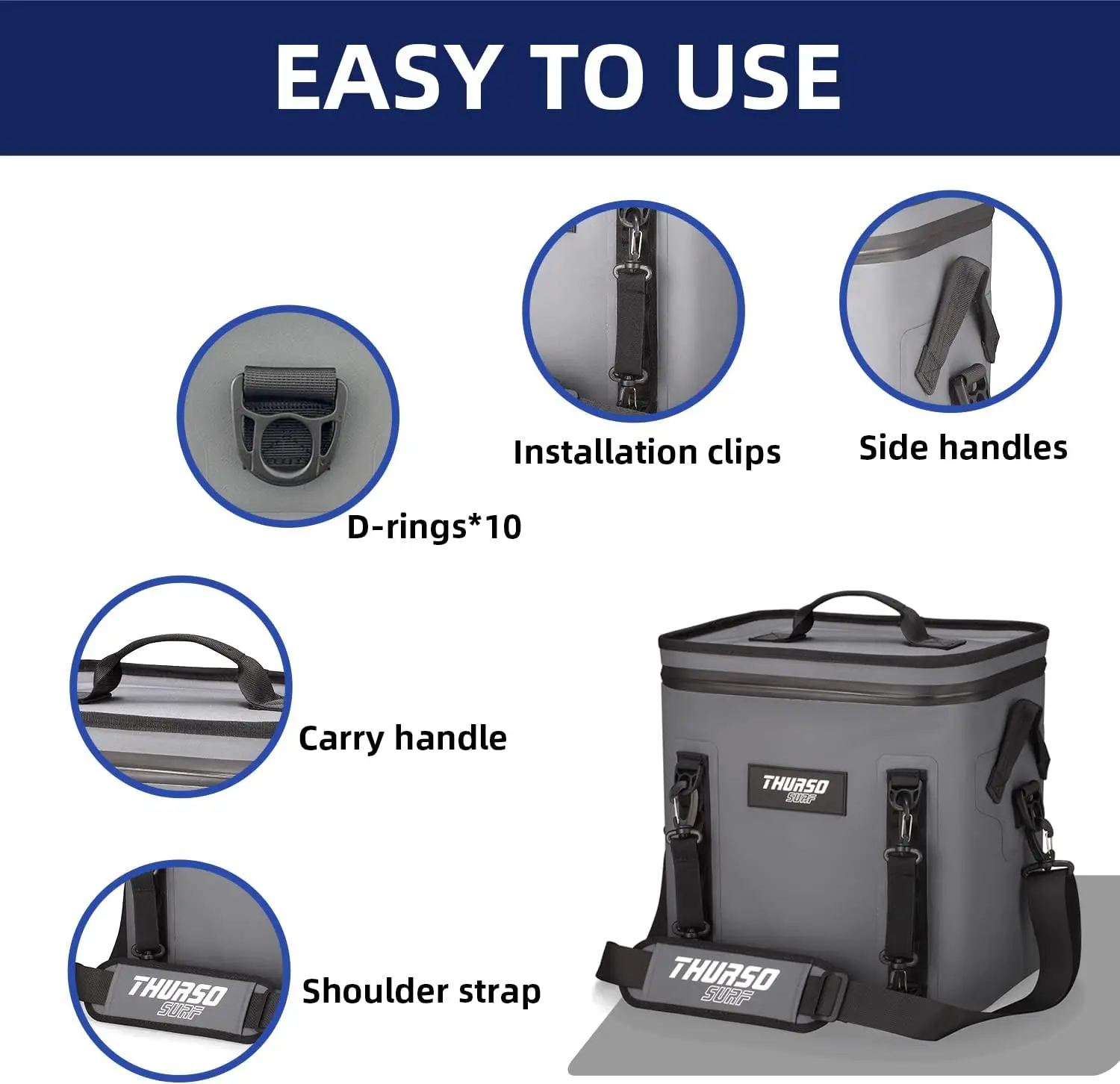 EASY TO USE

Installation clips

Side handles

D-rings*10

Carry handle

THURSO SURF

Shoulder strap

THURSO SURF

THURSO SURF