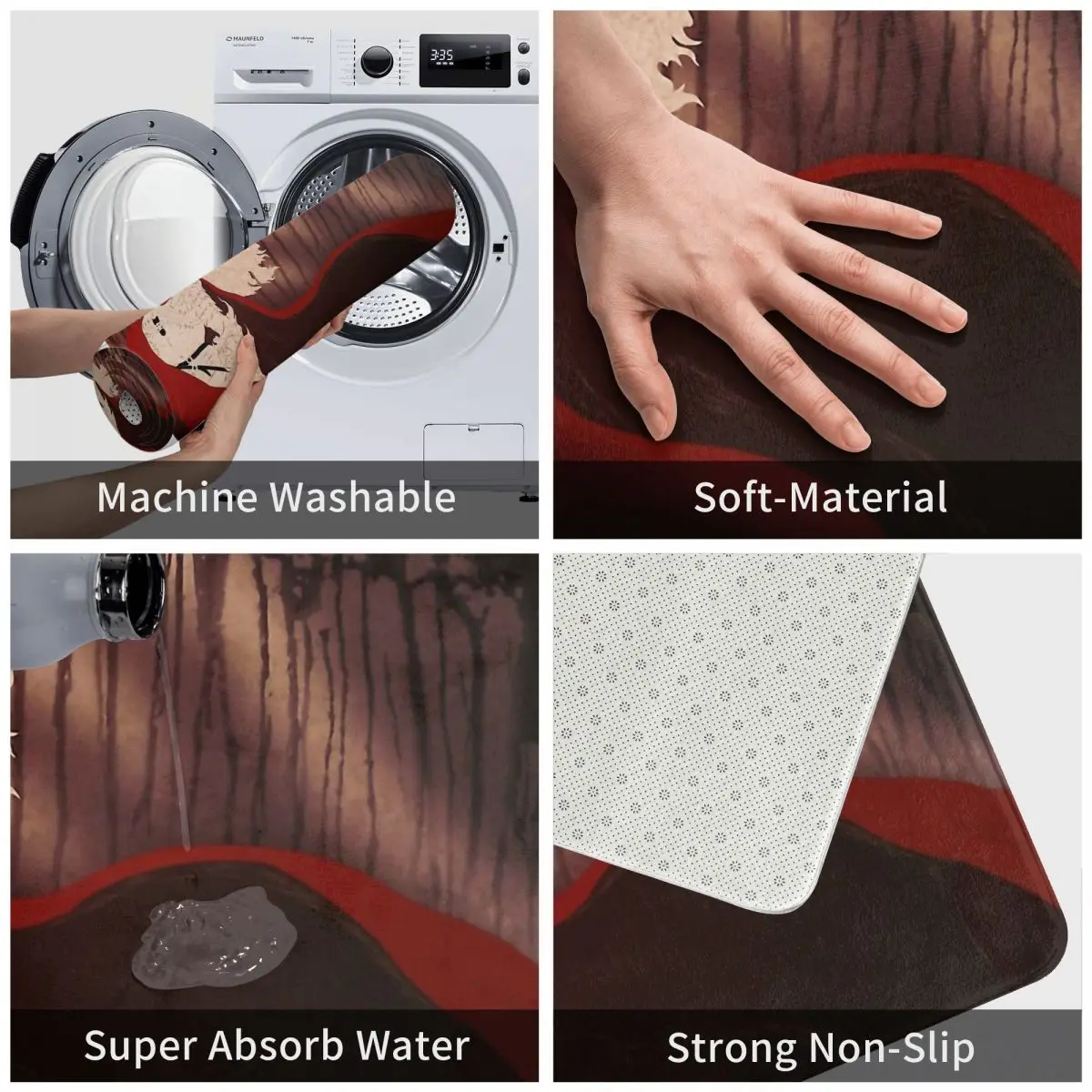 MAUNFELD

3:35

Machine Washable

Soft-Material

Super Absorb Water

Strong Non-Slip