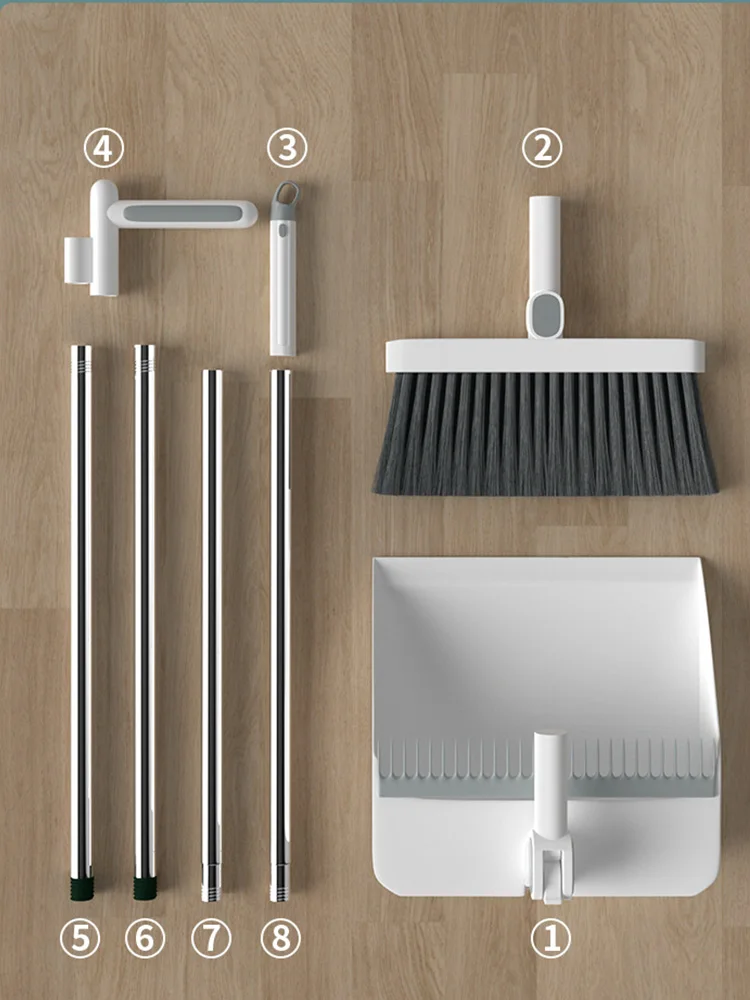 ④ ③ ②

⑤ ⑥ ⑦ ⑧ ①