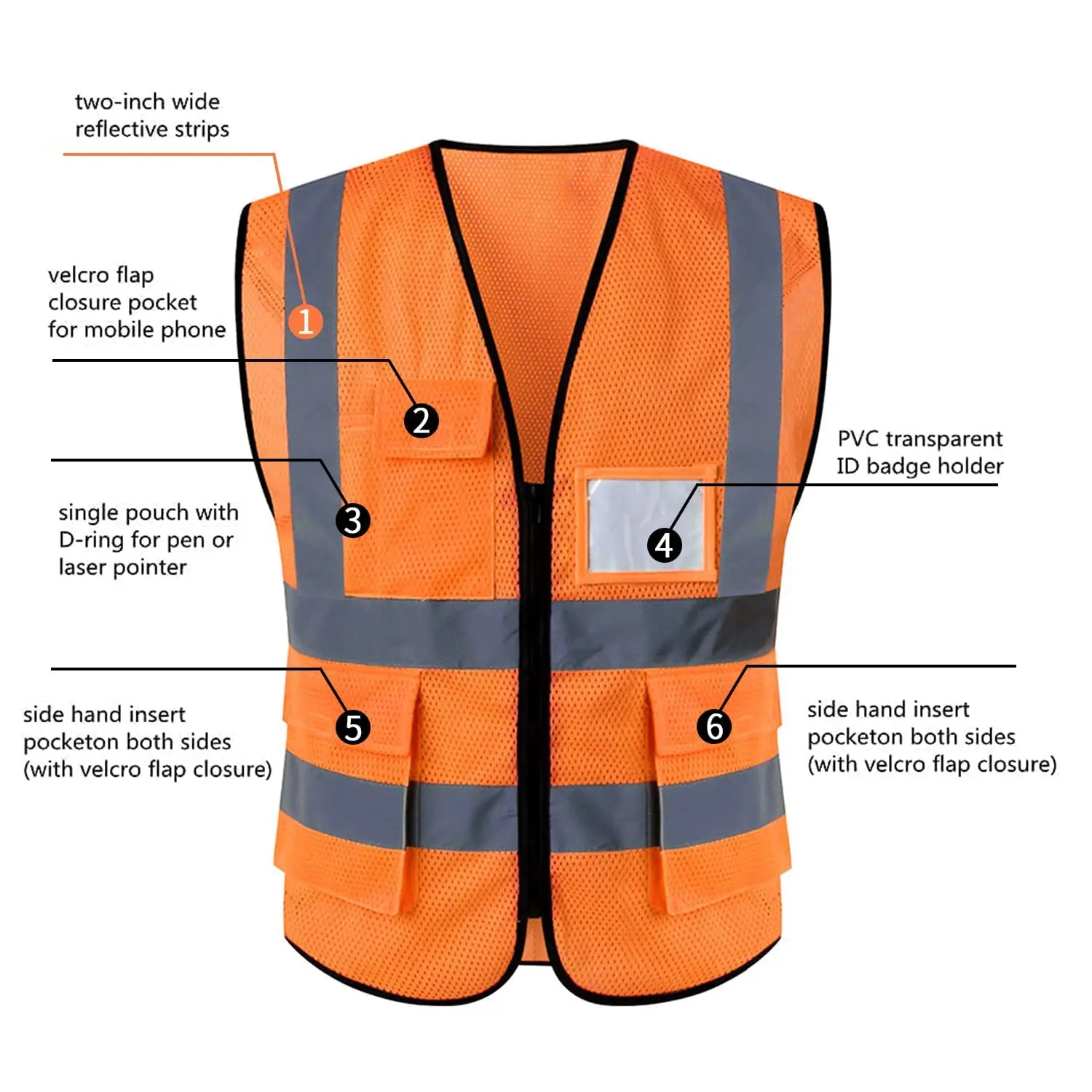 two-inch wide reflective strips

1

velcro flap closure pocket for mobile phone

2

3

single pouch with D-ring for pen or laser pointer

PVC transparent ID badge holder

4

5

side hand insert pocketon both sides (with velcro flap closure)

6

side hand insert pocketon both sides (with velcro flap closure)