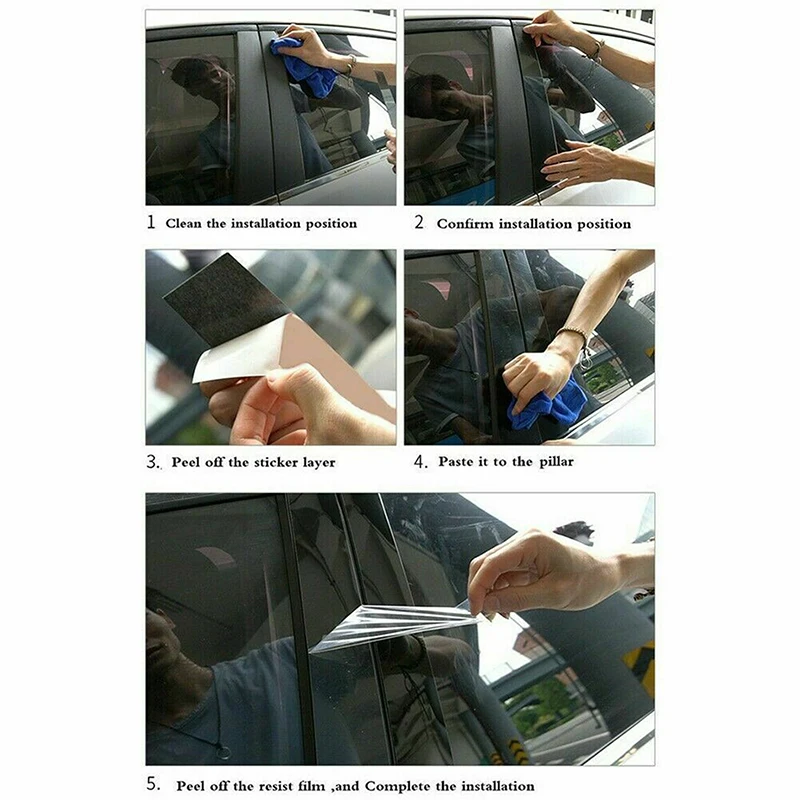 1 Clean the installation position

2 Confirm installation position

3. Peel off the sticker layer

4. Paste it to the pillar

5. Peel off the resist film ,and Complete the installation