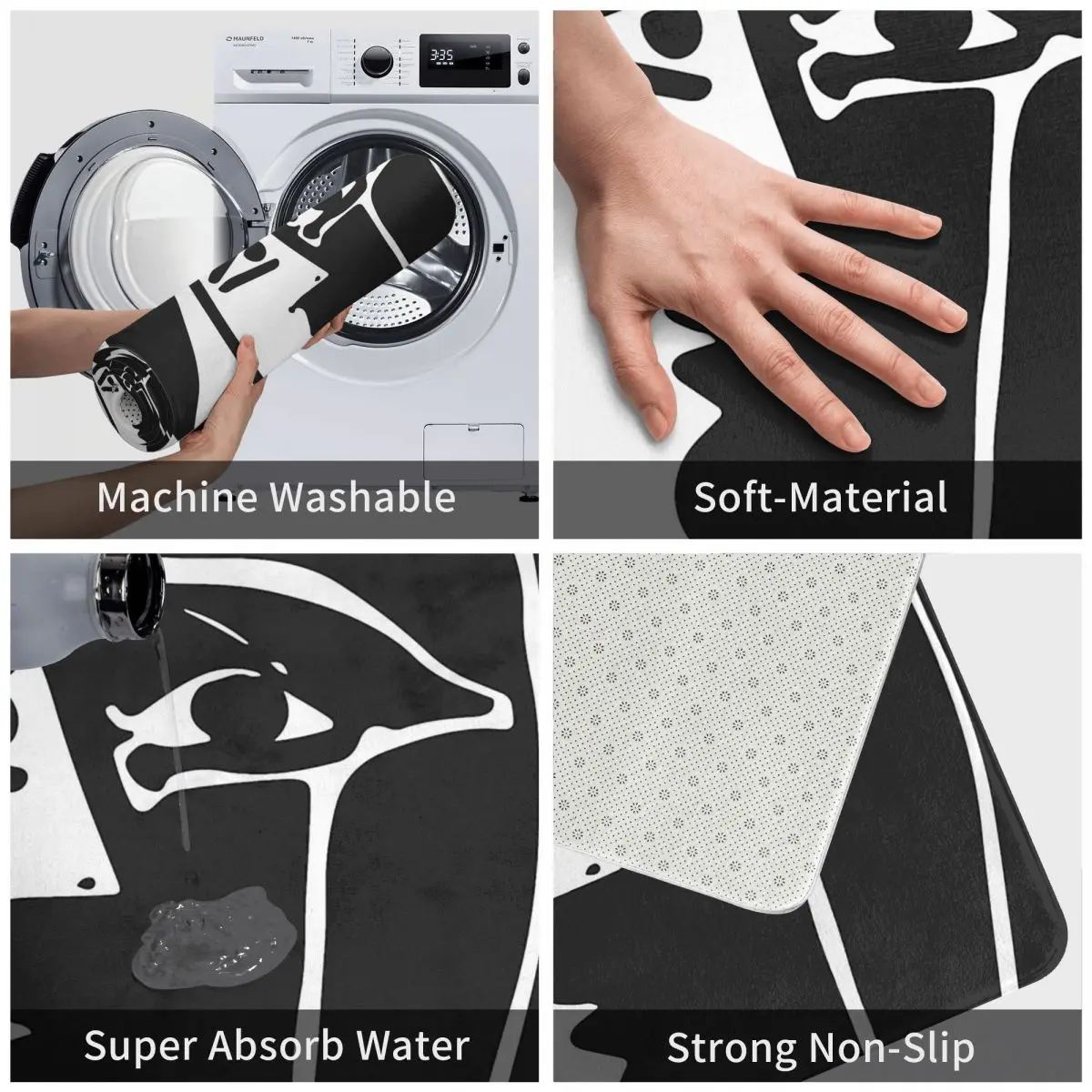 MAUNFELD

3:35

Machine Washable

Soft-Material

Super Absorb Water

Strong Non-Slip