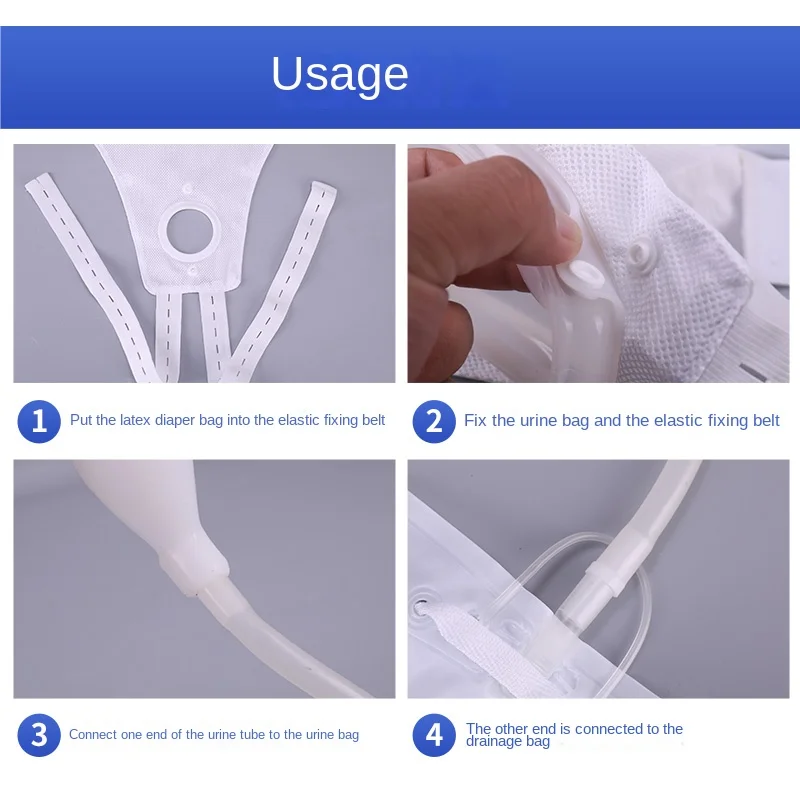 Usage

1 Put the latex diaper bag into the elastic fixing belt

2 Fix the urine bag and the elastic fixing belt

3 Connect one end of the urine tube to the urine bag

4 The other end is connected to the drainage bag