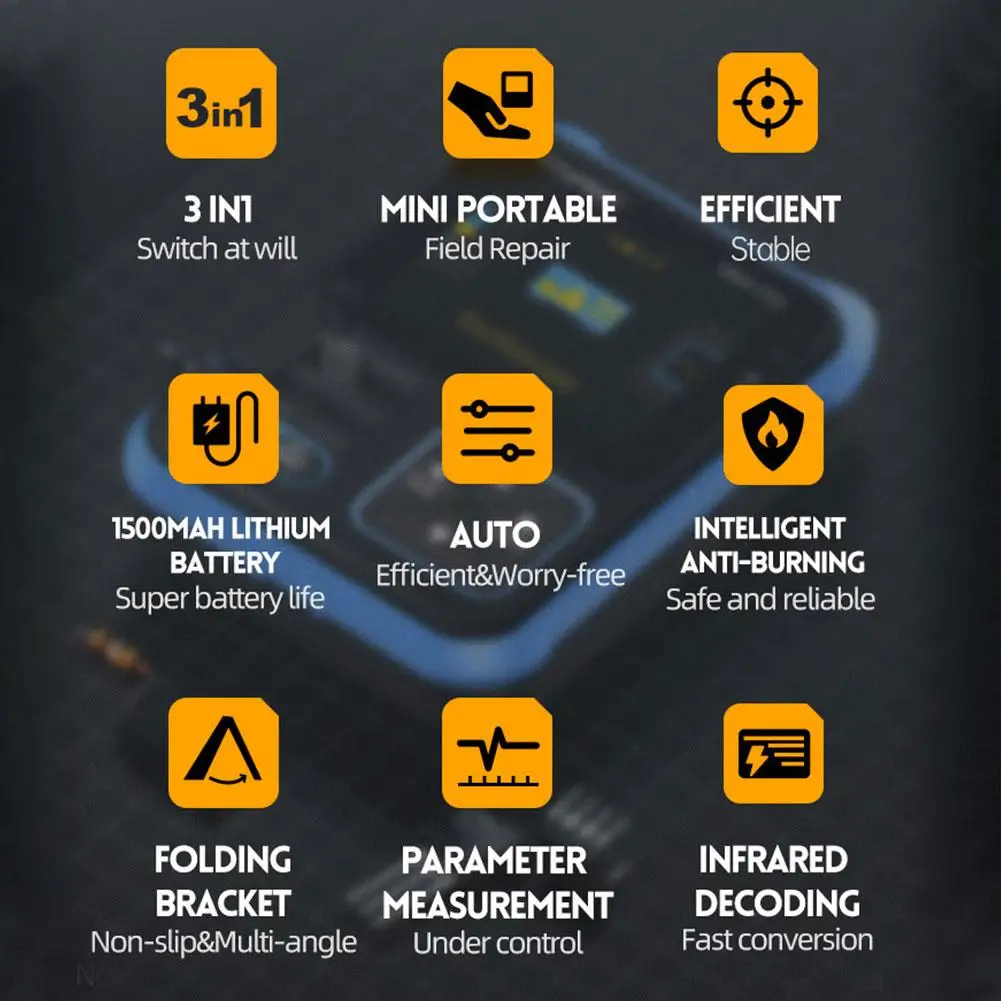 3in1

3 IN1
Switch at will

MINI PORTABLE
Field Repair

EFFICIENT
Stable

1500MAH LITHIUM BATTERY
Super battery life

AUTO
Efficient&Worry-free

INTELLIGENT ANTI-BURNING
Safe and reliable

FOLDING BRACKET
Non-slip&Multi-angle

PARAMETER MEASUREMENT
Under control

INFRARED DECODING
Fast conversion