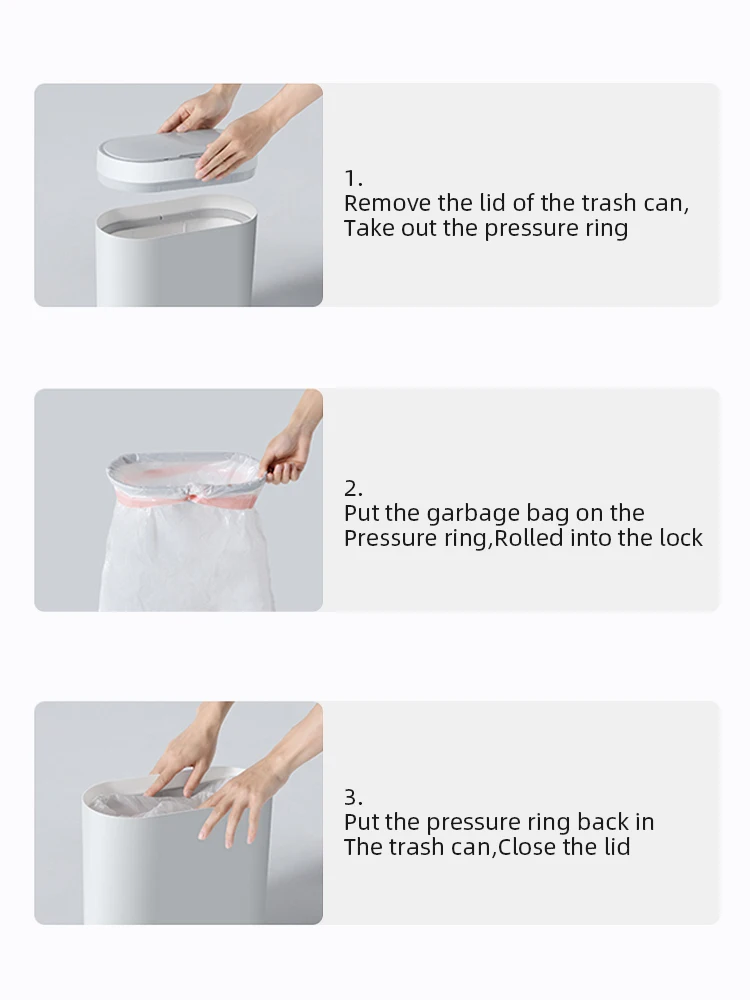 1.
Remove the lid of the trash can,
Take out the pressure ring

2.
Put the garbage bag on the
Pressure ring,Rolled into the lock

3.
Put the pressure ring back in
The trash can,Close the lid