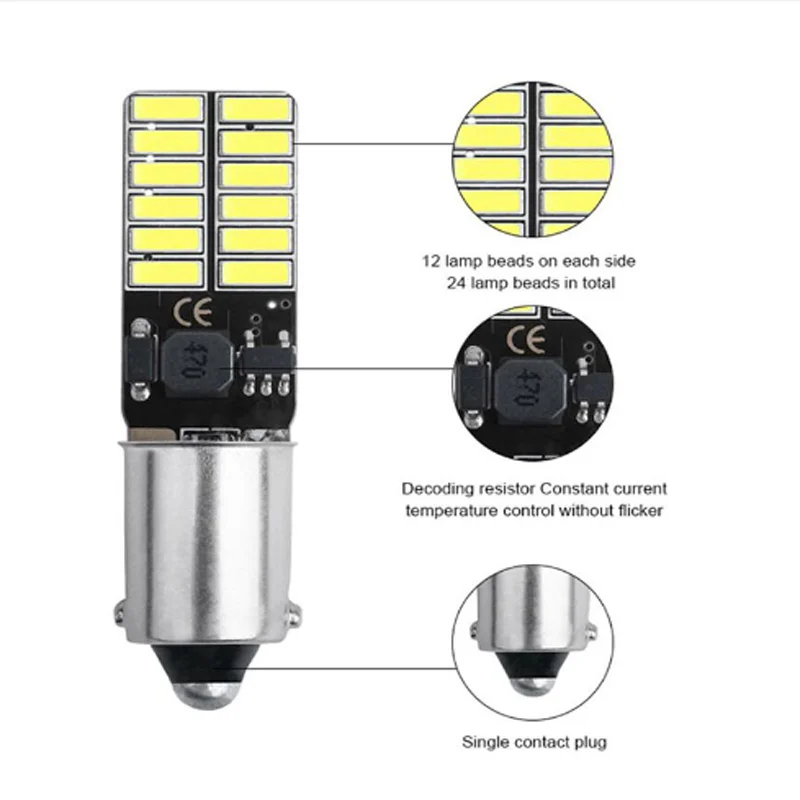 CE

470

12 lamp beads on each side
24 lamp beads in total

CE

470

Decoding resistor Constant current temperature control without flicker

Single contact plug