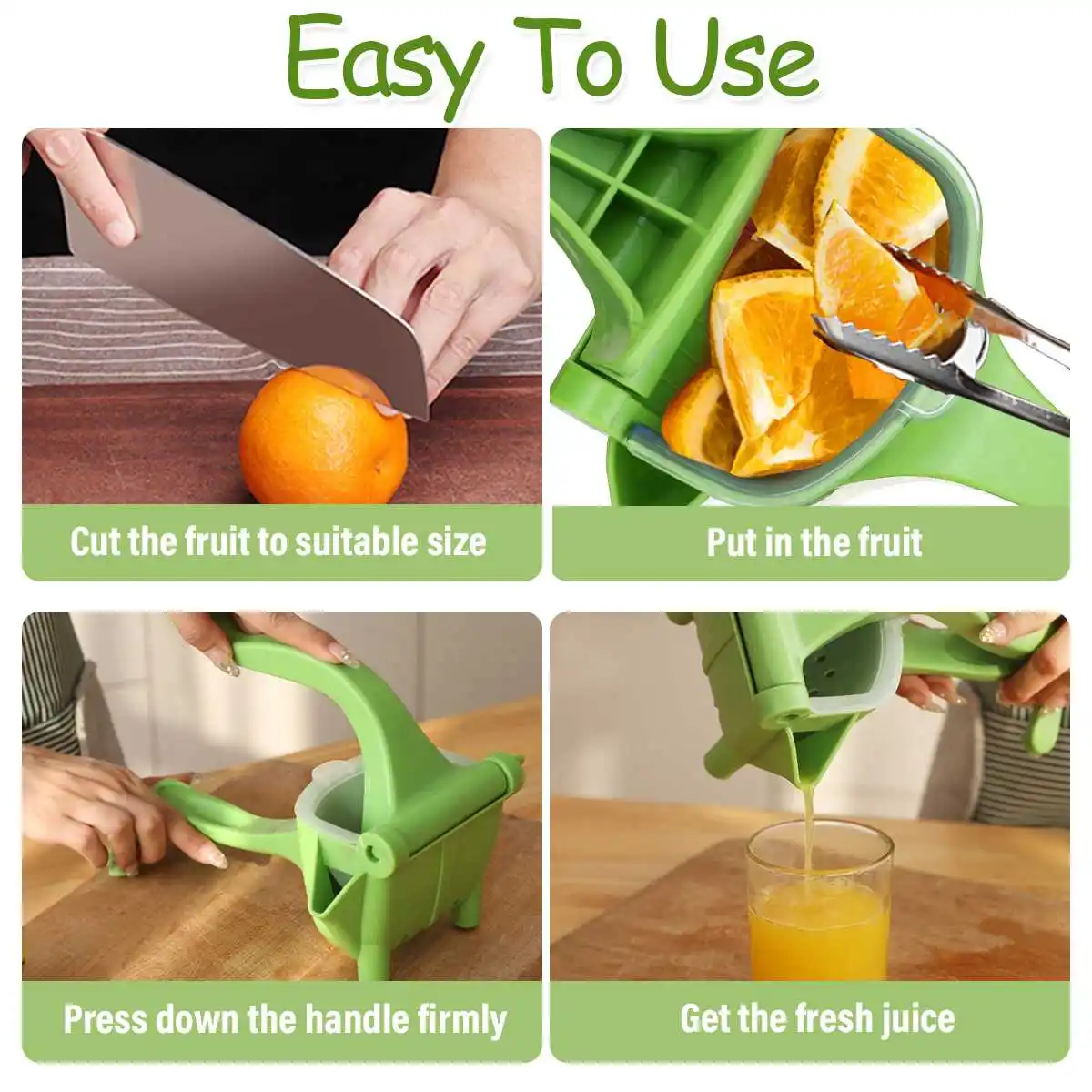 Easy To Use

Cut the fruit to suitable size

Put in the fruit

Press down the handle firmly

Get the fresh juice