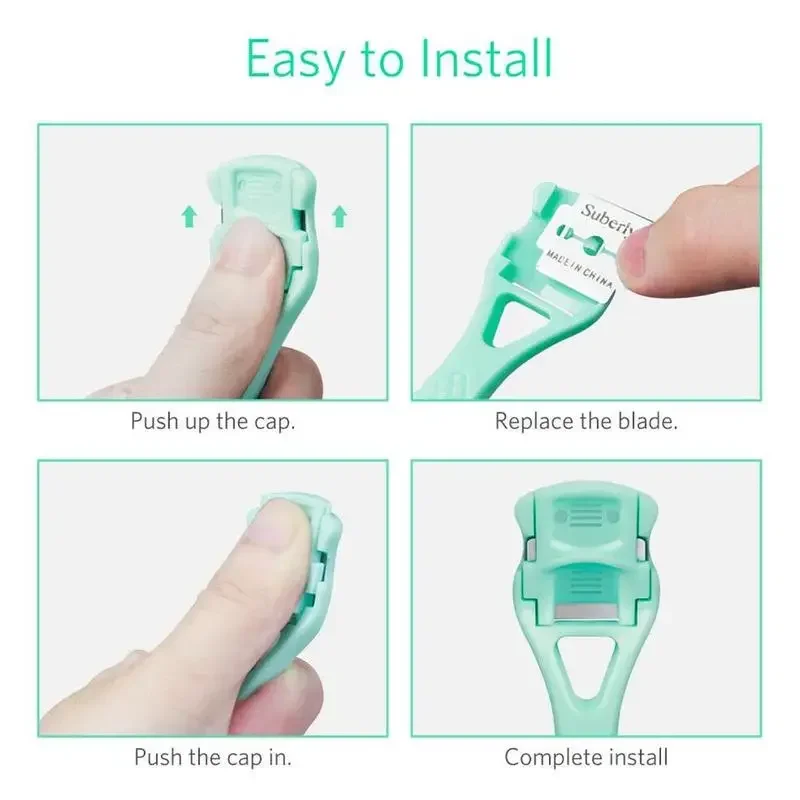 Easy to Install

Suberly
MADE IN CHINA

Push up the cap.

Replace the blade.

Push the cap in.

Complete install