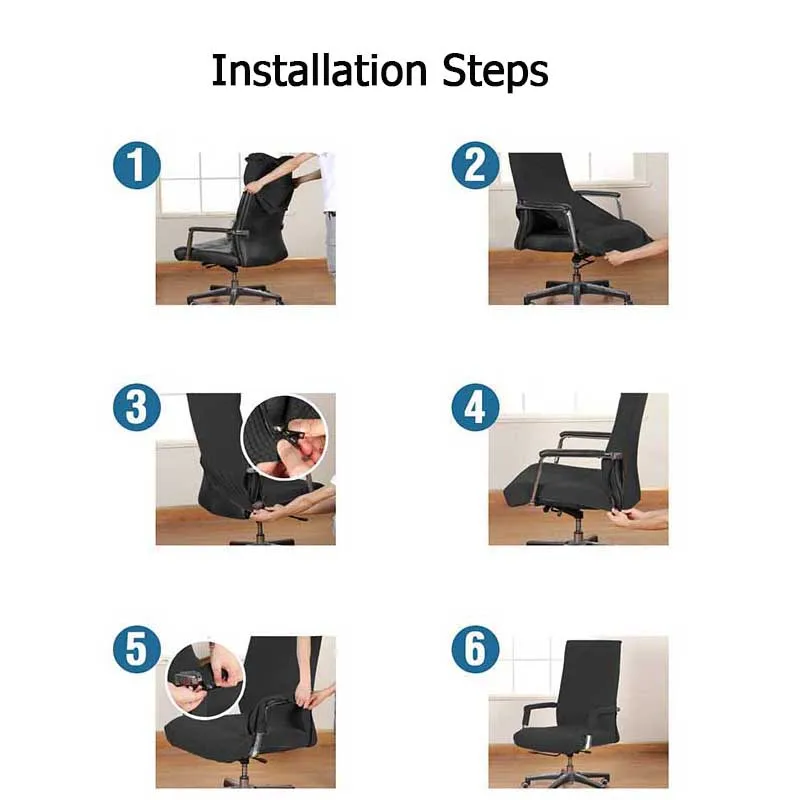 Installation Steps

1

2

3

4

5

6