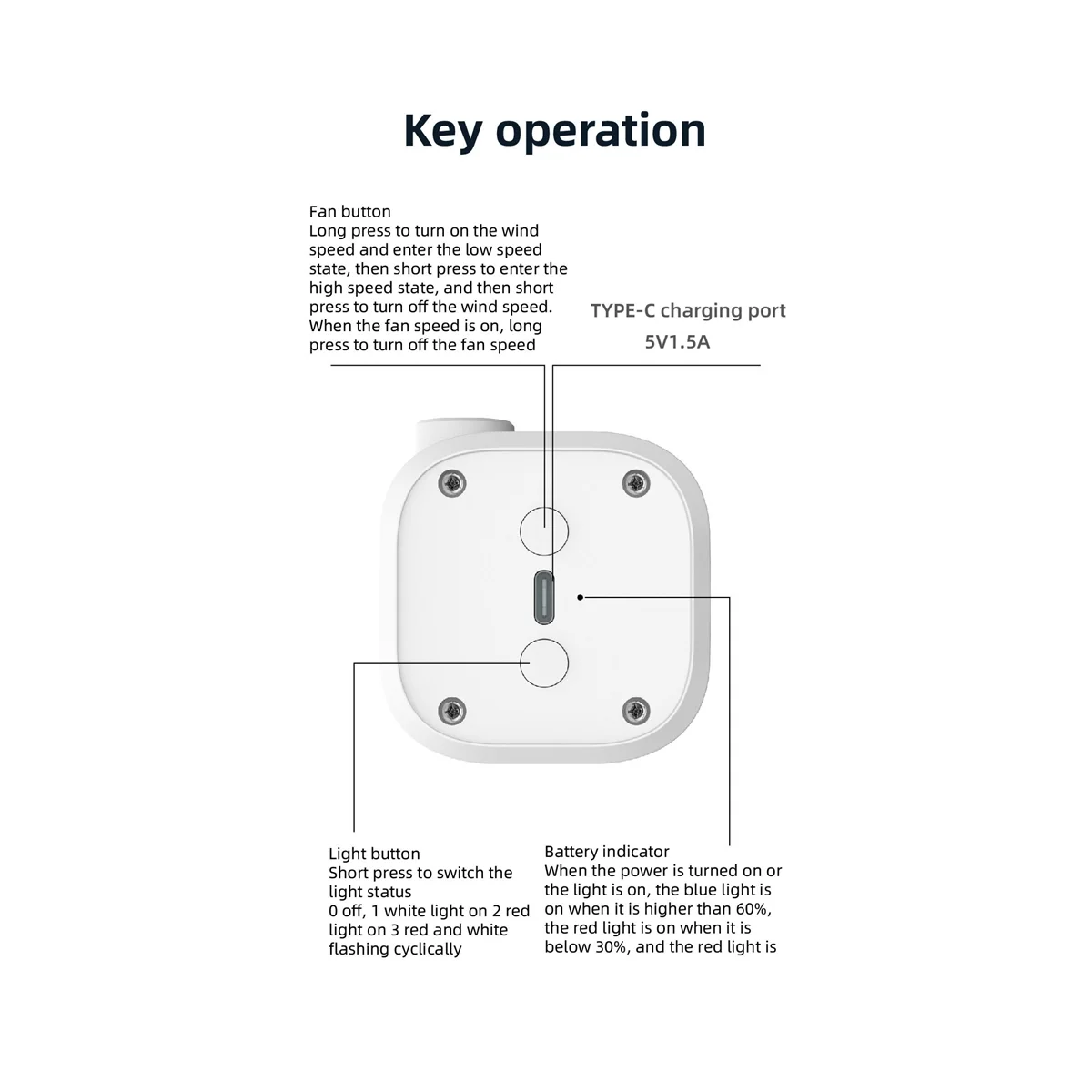 Key operation

Fan button
Long press to turn on the wind speed and enter the low speed state, then short press to enter the high speed state, and then short press to turn off the wind speed. When the fan speed is on, long press to turn off the fan speed

TYPE-C charging port
5V1.5A

Light button
Short press to switch the light status
0 off, 1 white light on 2 red light on 3 red and white flashing cyclically

Battery indicator
When the power is turned on or the light is on, the blue light is on when it is higher than 60%, the red light is on when it is below 30%, and the red light is