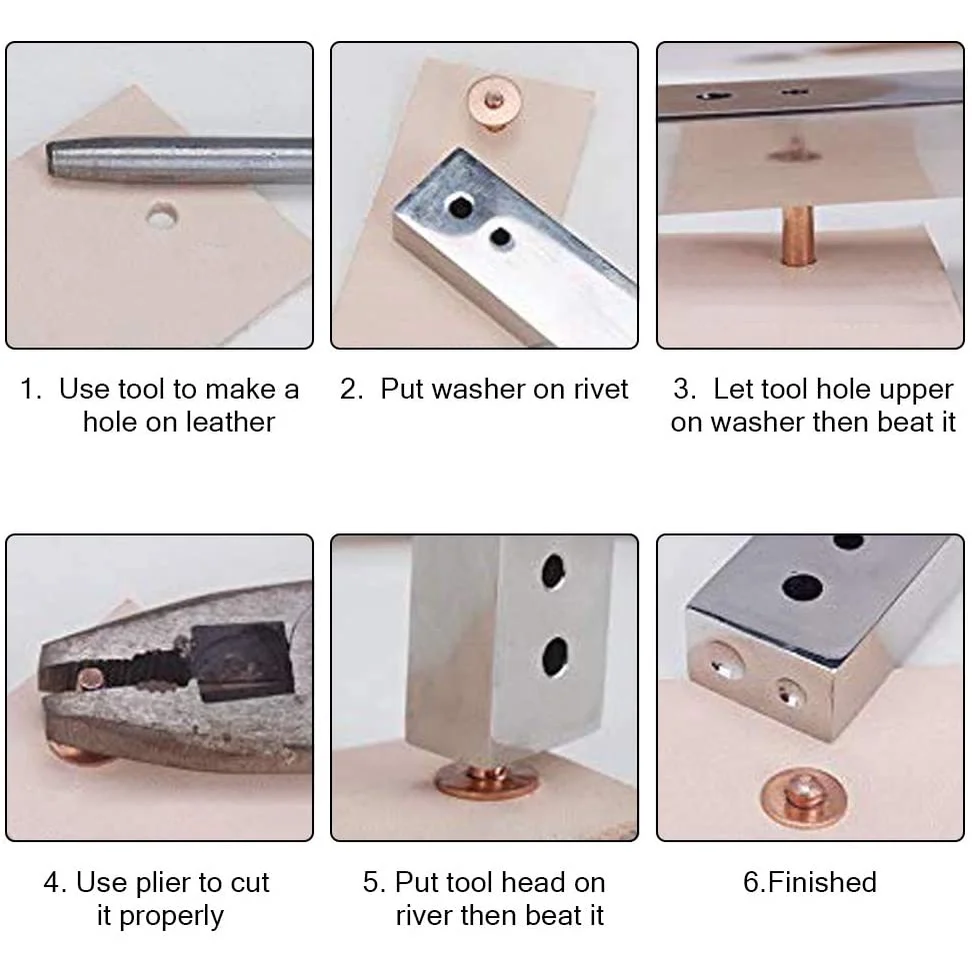 1. Use tool to make a hole on leather

2. Put washer on rivet

3. Let tool hole upper on washer then beat it

4. Use plier to cut it properly

5. Put tool head on river then beat it

6.Finished