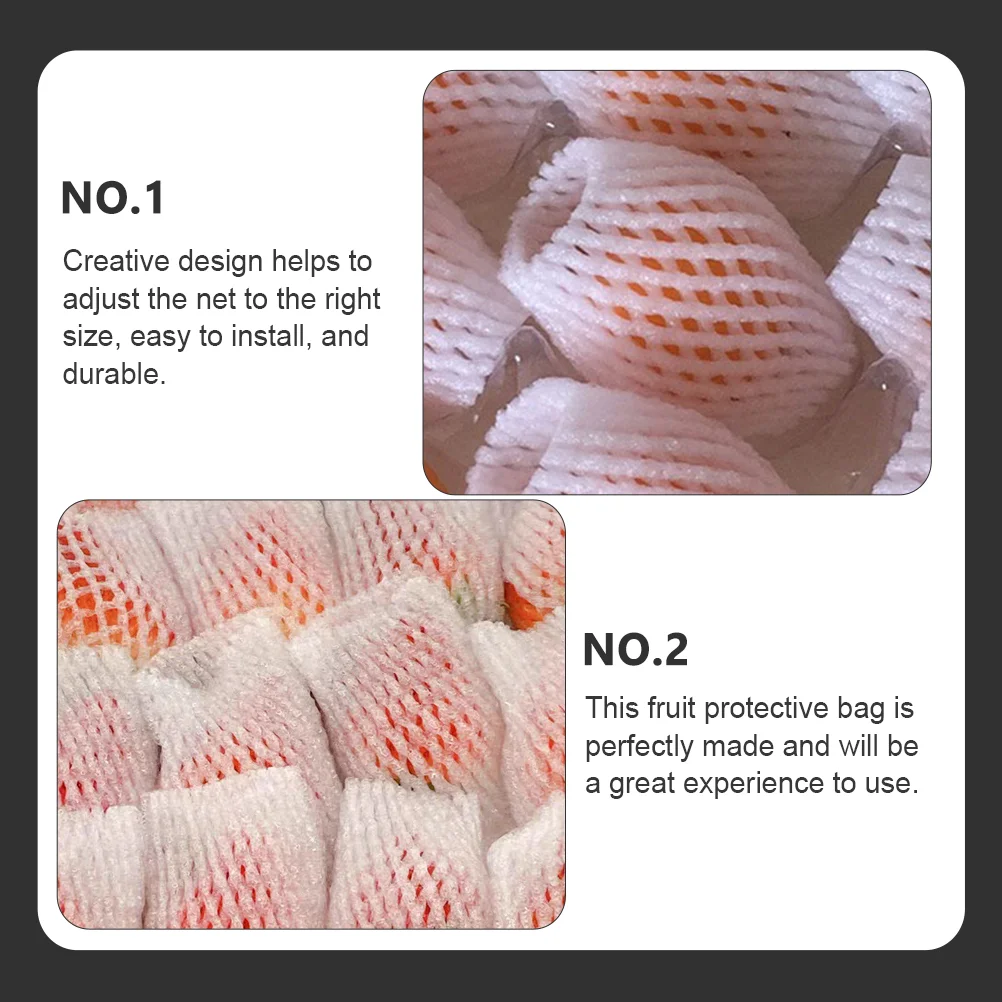 NO.1

Creative design helps to adjust the net to the right size, easy to install, and durable.

NO.2

This fruit protective bag is perfectly made and will be a great experience to use.