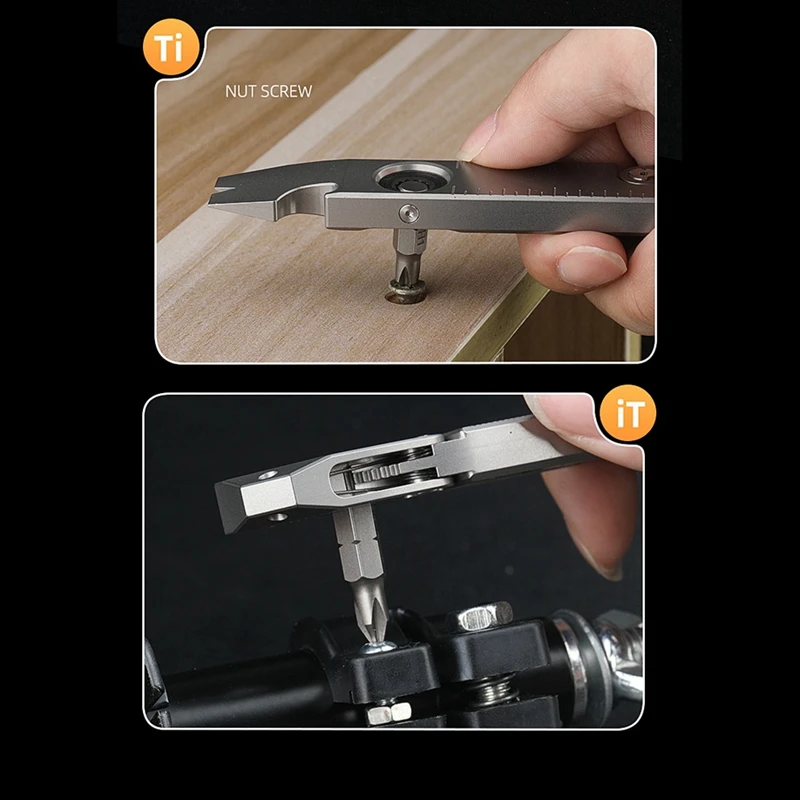 Ti

NUT SCREW

iT