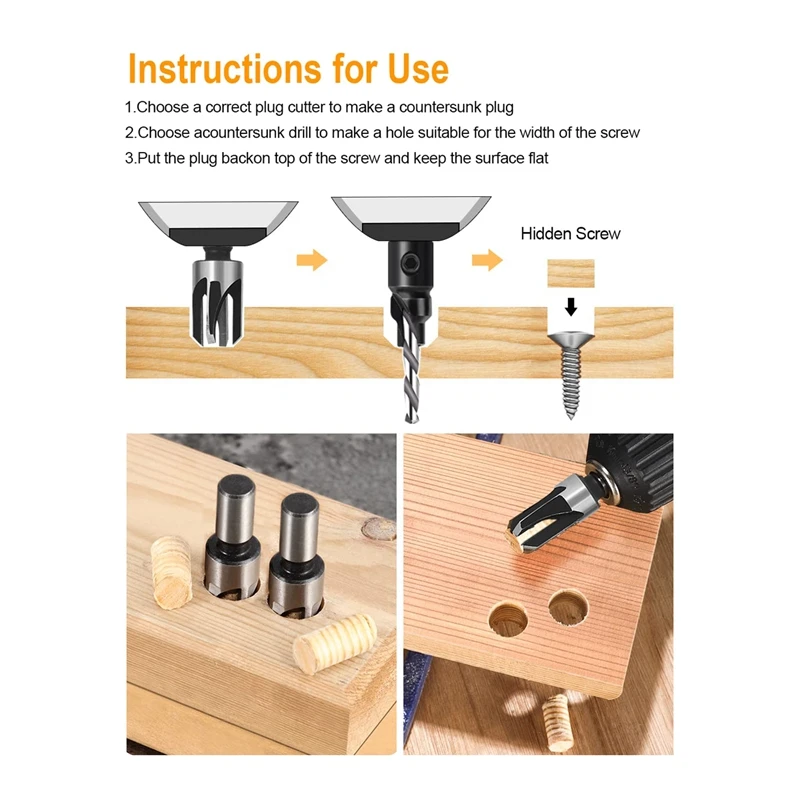 Instructions for Use

1.Choose a correct plug cutter to make a countersunk plug

2.Choose acountersunk drill to make a hole suitable for the width of the screw

3.Put the plug backon top of the screw and keep the surface flat

Hidden Screw