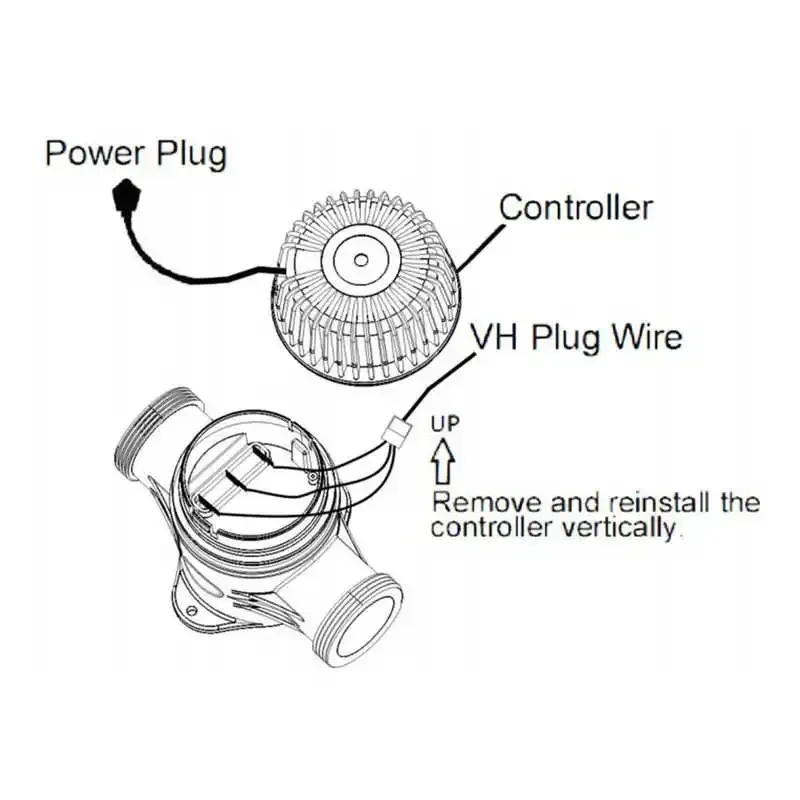 Power Plug

Controller

VH Plug Wire

UP

Remove and reinstall the controller vertically.