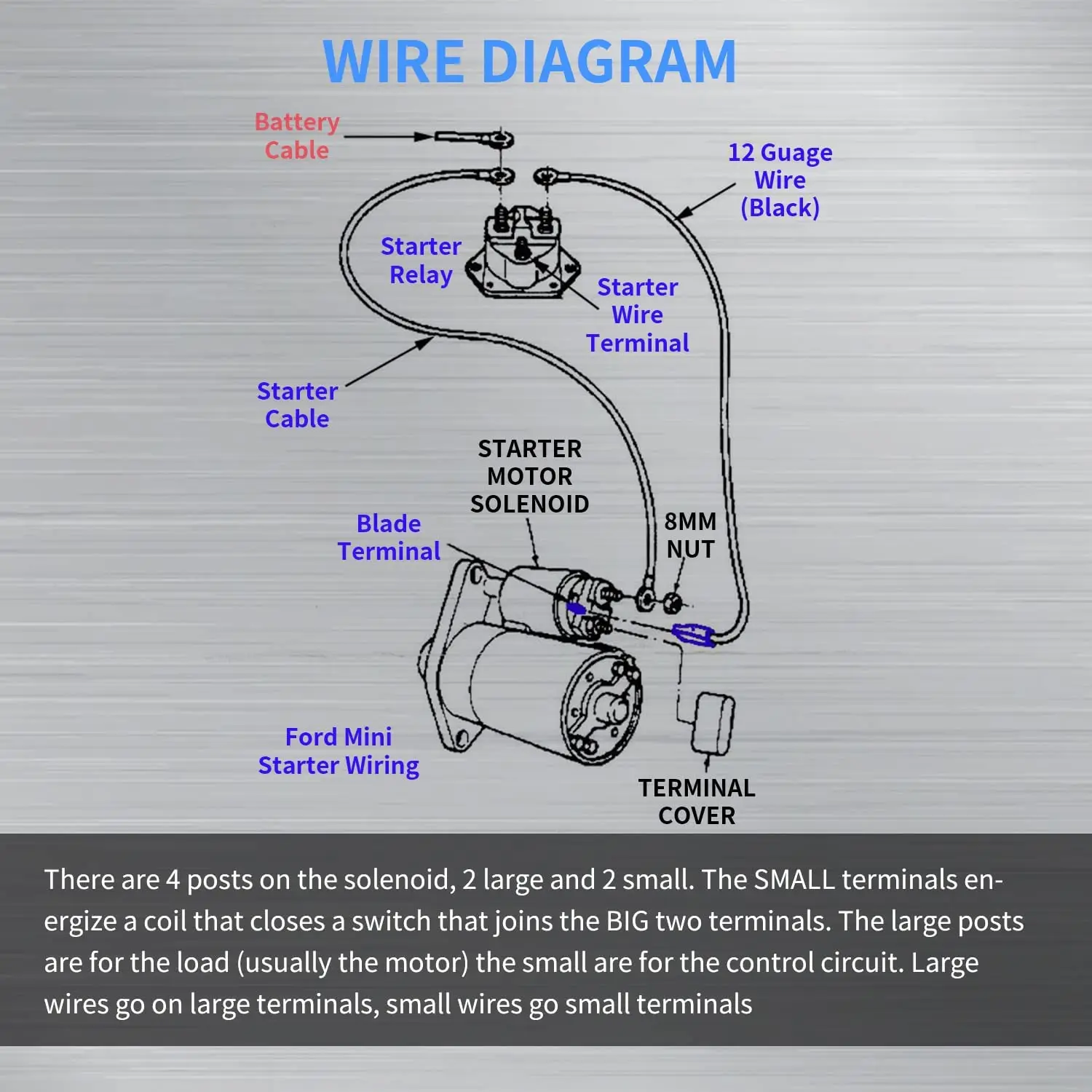 WIRE DIAGRAM

Battery Cable

12 Guage Wire (Black)

Starter Relay

Starter Wire Terminal

Starter Cable

STARTER MOTOR SOLENOID

Blade Terminal

8MM NUT

Ford Mini Starter Wiring

TERMINAL COVER

There are 4 posts on the solenoid, 2 large and 2 small. The SMALL terminals energize a coil that closes a switch that joins the BIG two terminals. The large posts are for the load (usually the motor) the small are for the control circuit. Large wires go on large terminals, small wires go small terminals