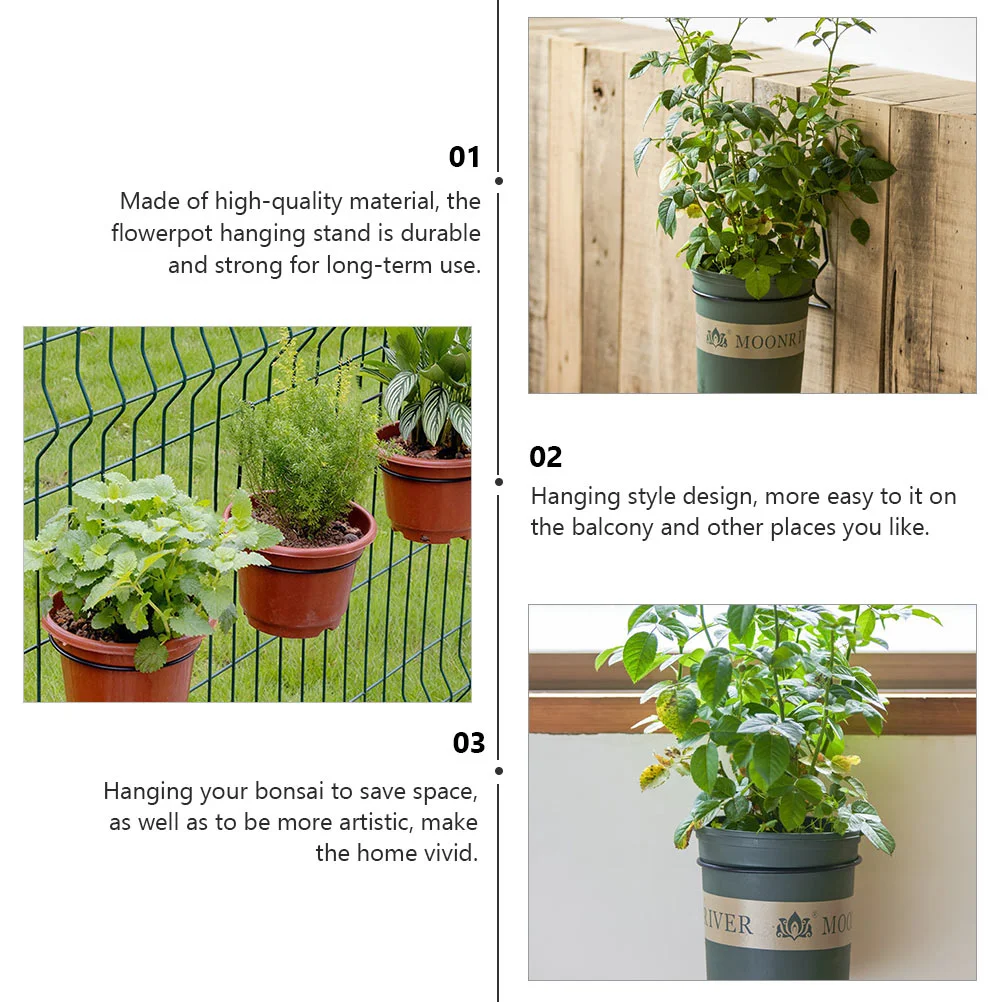 01
Made of high-quality material, the flowerpot hanging stand is durable and strong for long-term use.

MOONRI

02
Hanging style design, more easy to it on the balcony and other places you like.

03
Hanging your bonsai to save space, as well as to be more artistic, make the home vivid.

RIVER MOO