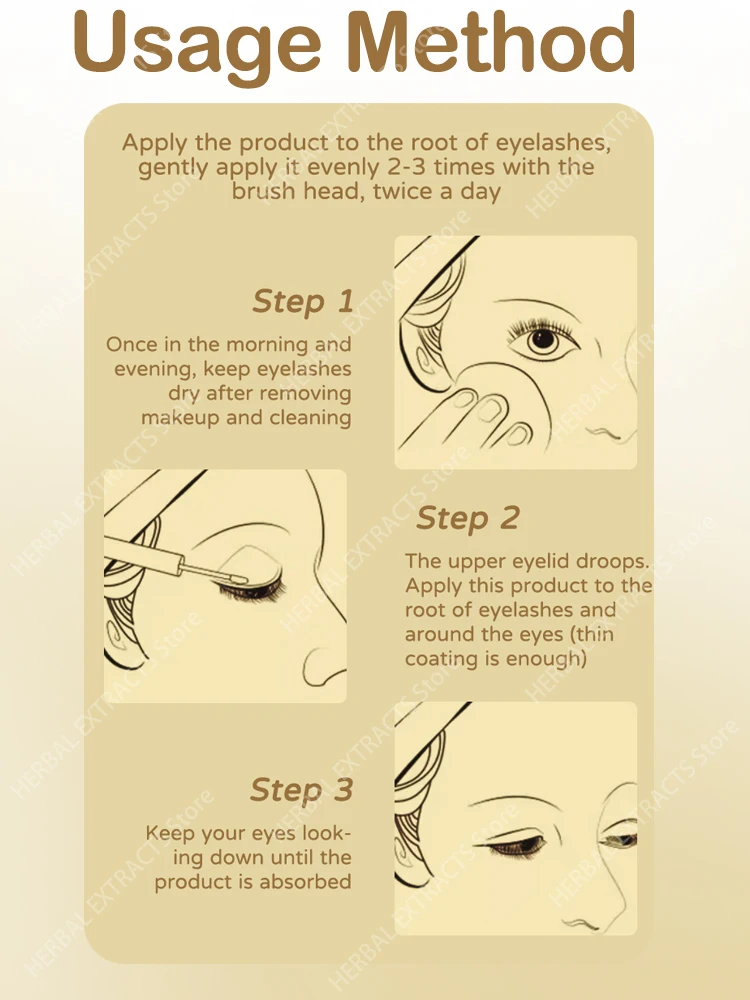 Usage Method

Apply the product to the root of eyelashes, gently apply it evenly 2-3 times with the brush head, twice a day

Step 1

Once in the morning and evening, keep eyelashes dry after removing makeup and cleaning

Step 2

The upper eyelid droops. Apply this product to the root of eyelashes and around the eyes (thin coating is enough)

Step 3

Keep your eyes looking down until the product is absorbed

HERBAL EXTRACTS Store