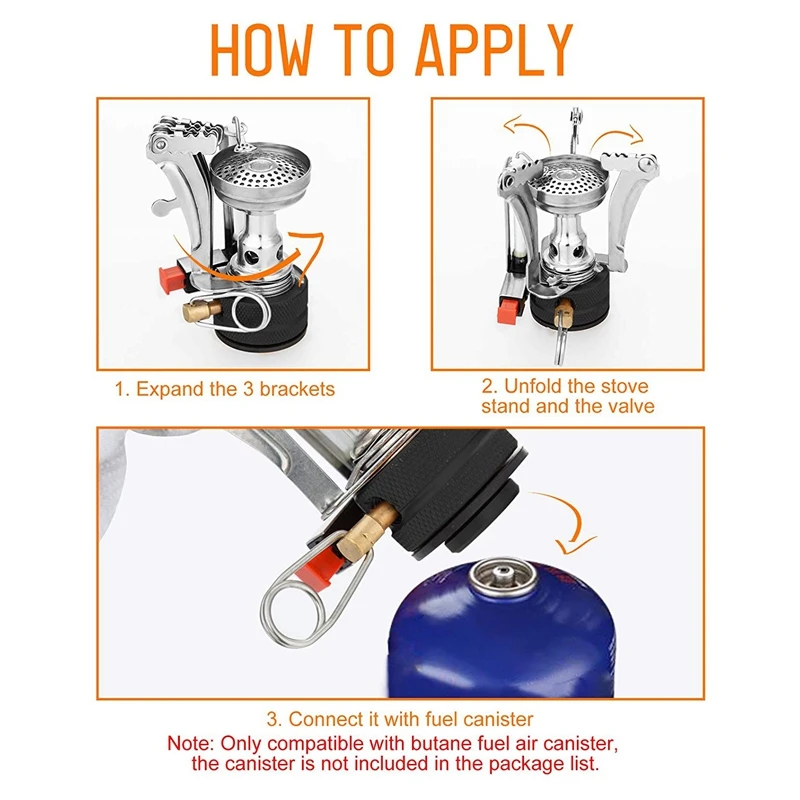 HOW TO APPLY

1. Expand the 3 brackets

2. Unfold the stove stand and the valve

3. Connect it with fuel canister

Note: Only compatible with butane fuel air canister, the canister is not included in the package list.