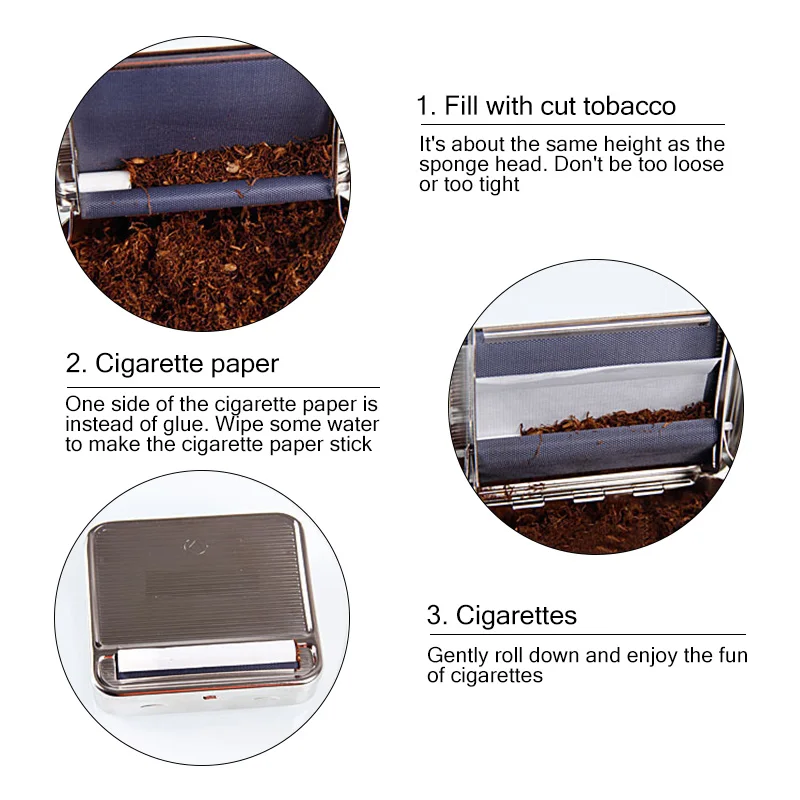 1. Fill with cut tobacco

It's about the same height as the sponge head. Don't be too loose or too tight

2. Cigarette paper

One side of the cigarette paper is instead of glue. Wipe some water to make the cigarette paper stick

3. Cigarettes

Gently roll down and enjoy the fun of cigarettes