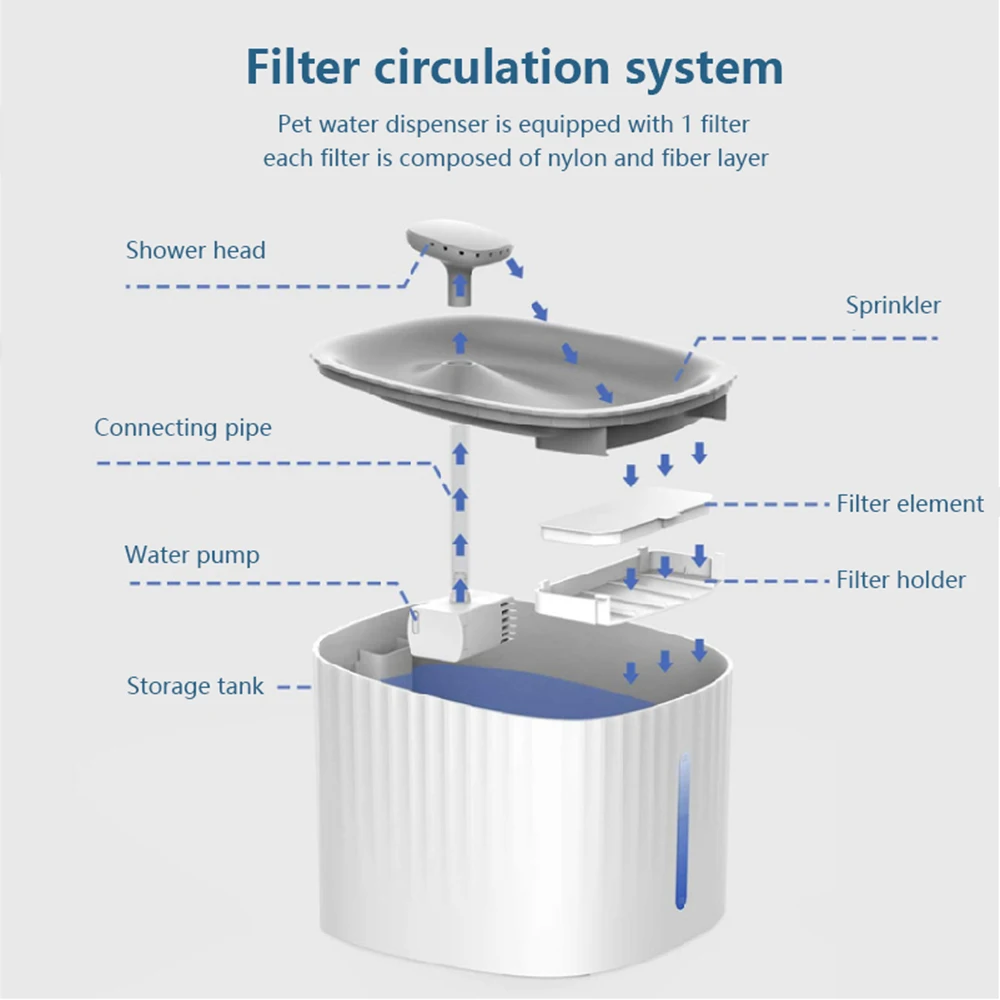 Filter circulation system

Pet water dispenser is equipped with 1 filter
each filter is composed of nylon and fiber layer

Shower head

Sprinkler

Connecting pipe

Filter element

Water pump

Filter holder

Storage tank