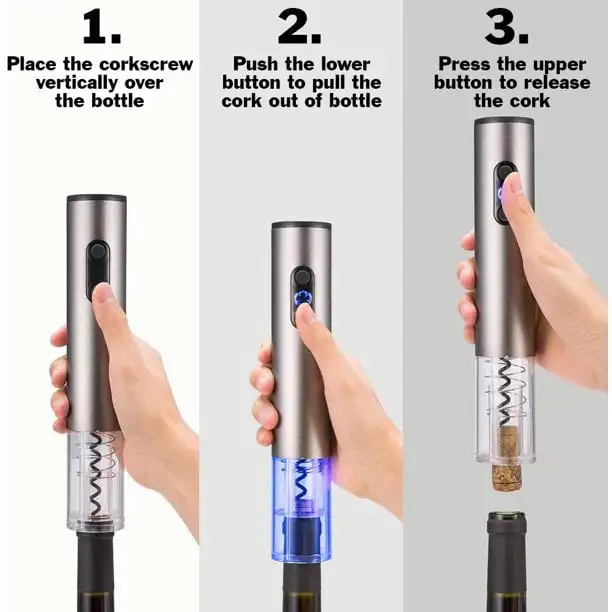 1.
Place the corkscrew vertically over the bottle

2.
Push the lower button to pull the cork out of bottle

3.
Press the upper button to release the cork