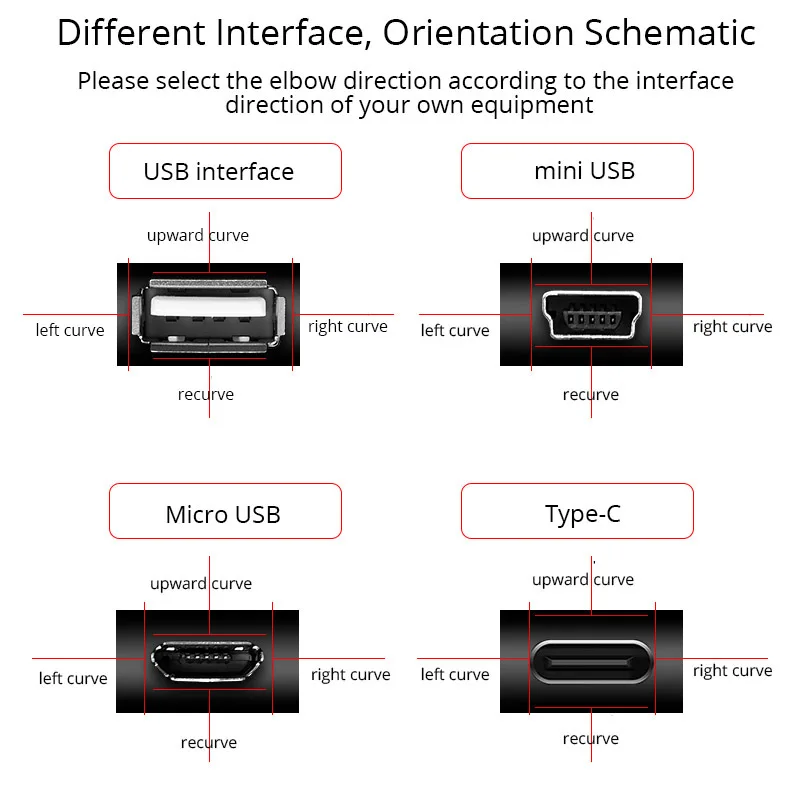 Different Interface, Orientation Schematic

Please select the elbow direction according to the interface direction of your own equipment

USB interface

upward curve

left curve

right curve

recurve

mini USB

upward curve

left curve

right curve

recurve

Micro USB

upward curve

left curve

right curve

recurve

Type-C

upward curve

left curve

right curve

recurve