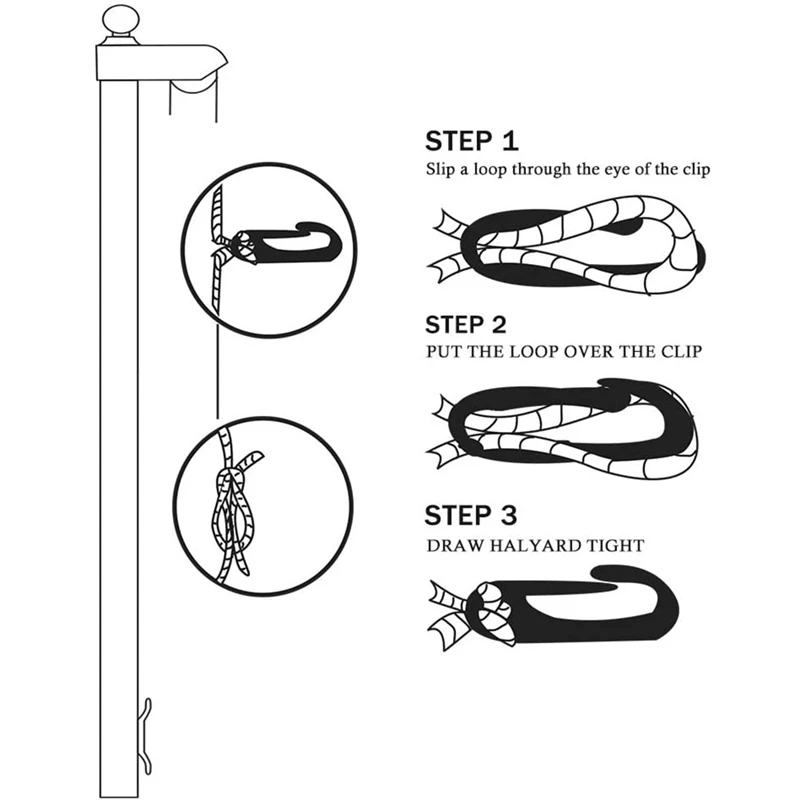 STEP 1
Slip a loop through the eye of the clip

STEP 2
PUT THE LOOP OVER THE CLIP

STEP 3
DRAW HALYARD TIGHT